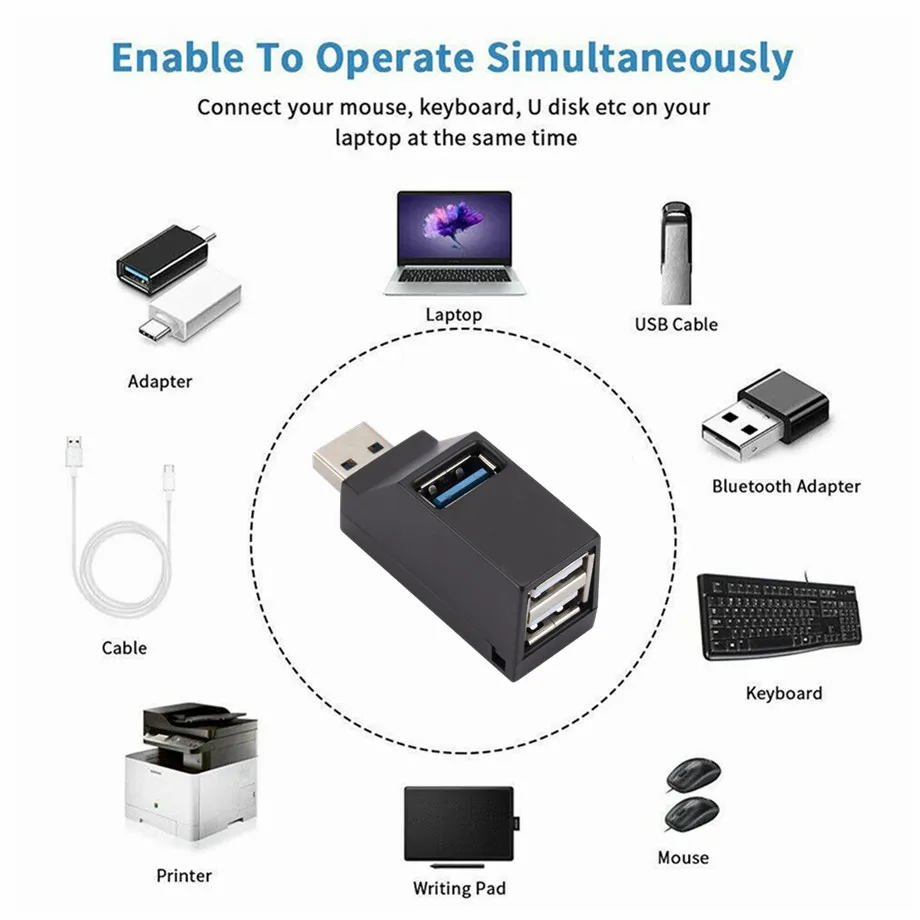 Enable To Operate Simultaneously

Connect your mouse, keyboard, U disk etc on your laptop at the same time

Adapter

Laptop

USB Cable

Bluetooth Adapter

Cable

Keyboard

Printer

Writing Pad

Mouse