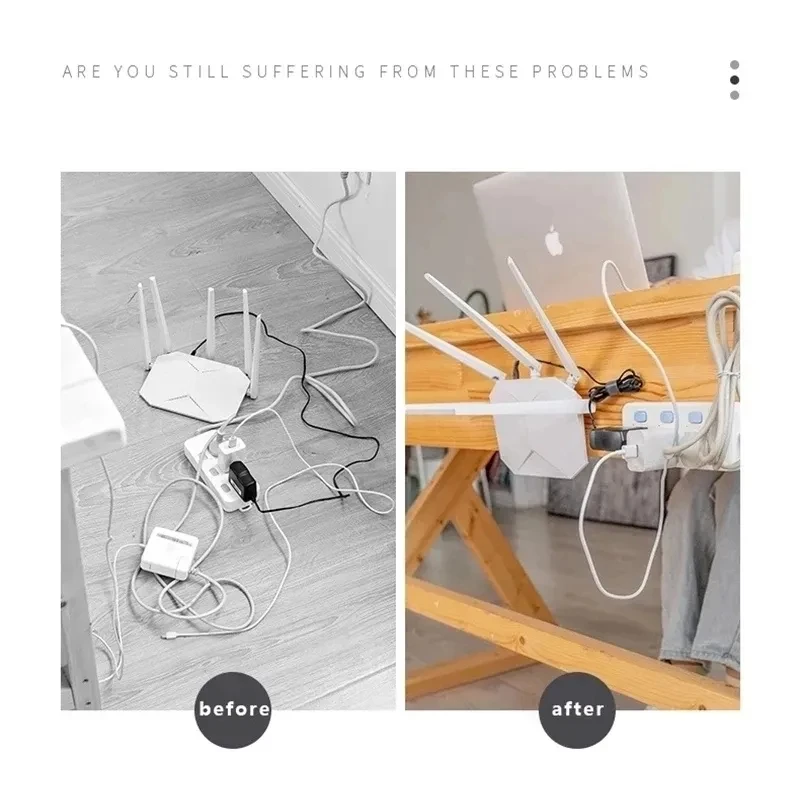 ARE YOU STILL SUFFERING FROM THESE PROBLEMS

before

after