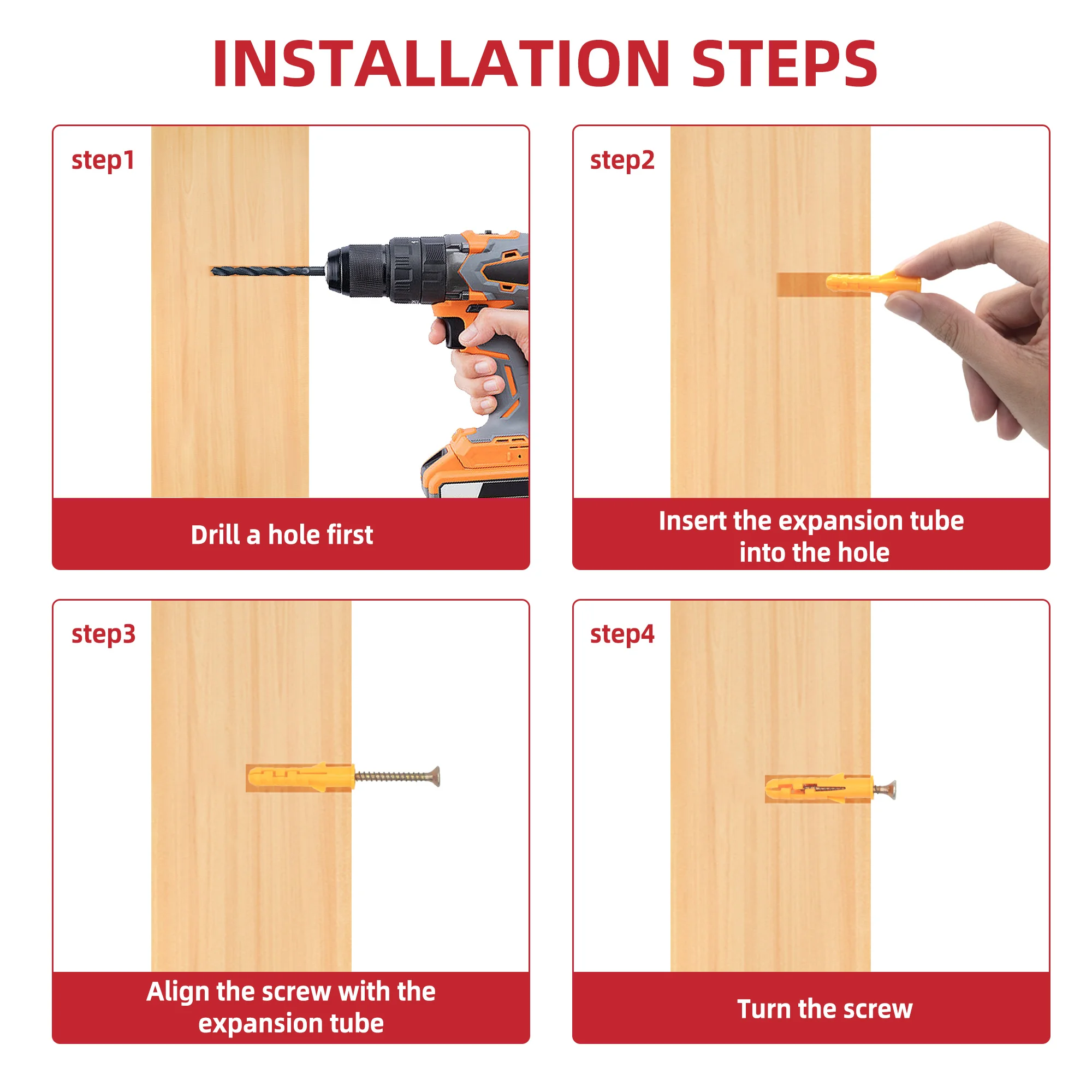 INSTALLATION STEPS

step1

Drill a hole first

step2

Insert the expansion tube into the hole

step3

Align the screw with the expansion tube

step4

Turn the screw