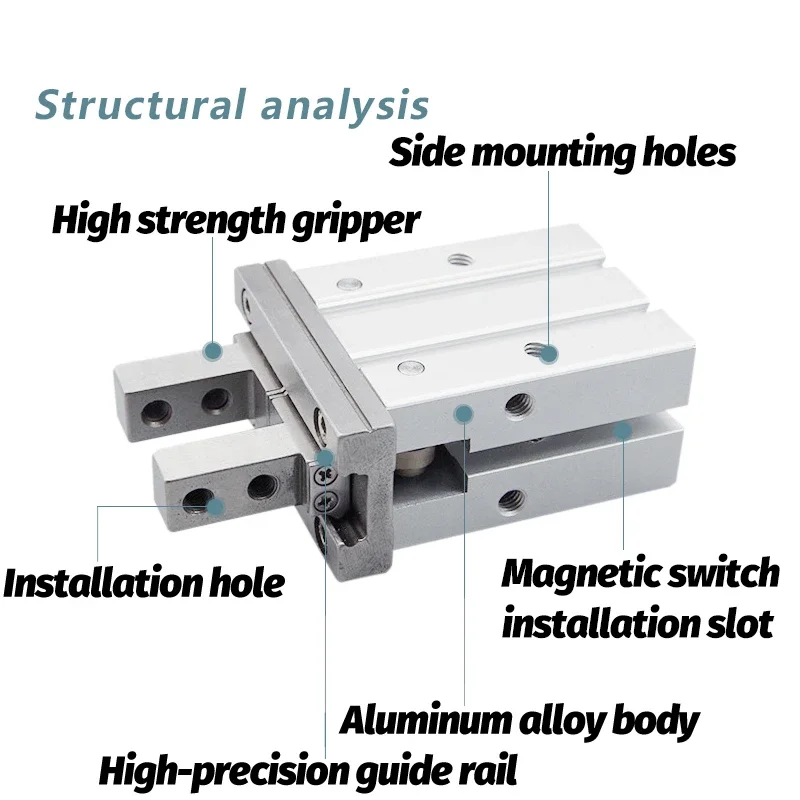 Structural analysis

Side mounting holes

High strength gripper

Installation hole

Magnetic switch installation slot

Aluminum alloy body

High-precision guide rail