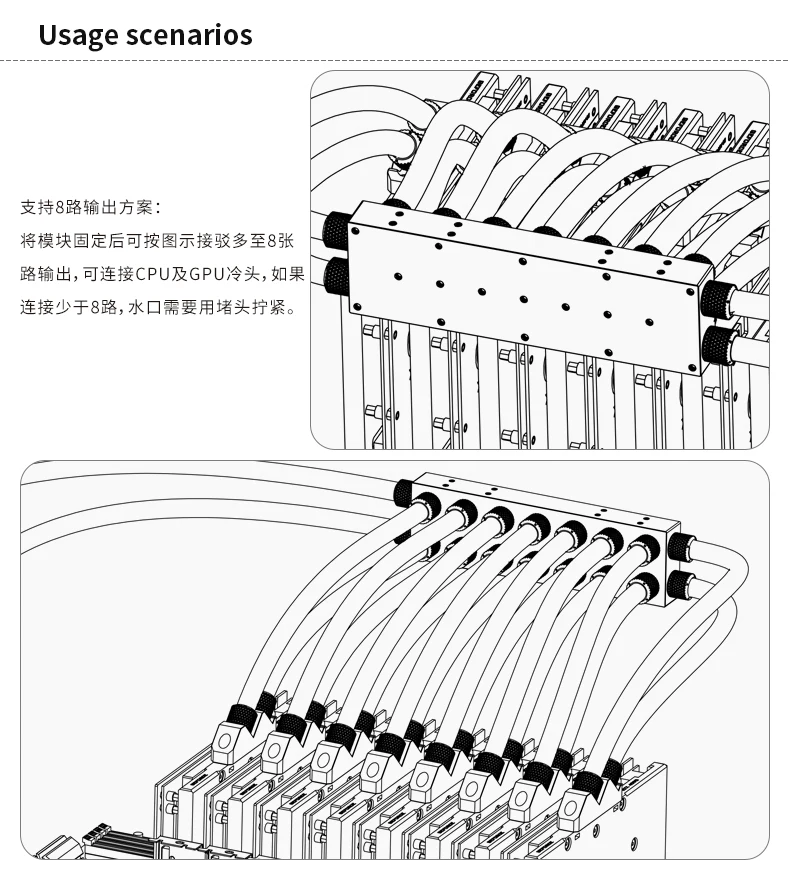 Usage scenarios

支持8路输出方案：
将模块固定后可按图示接驳多至8张路输出，可连接CPU及GPU冷头，如果连接少于8路，水口需要用堵头拧紧。