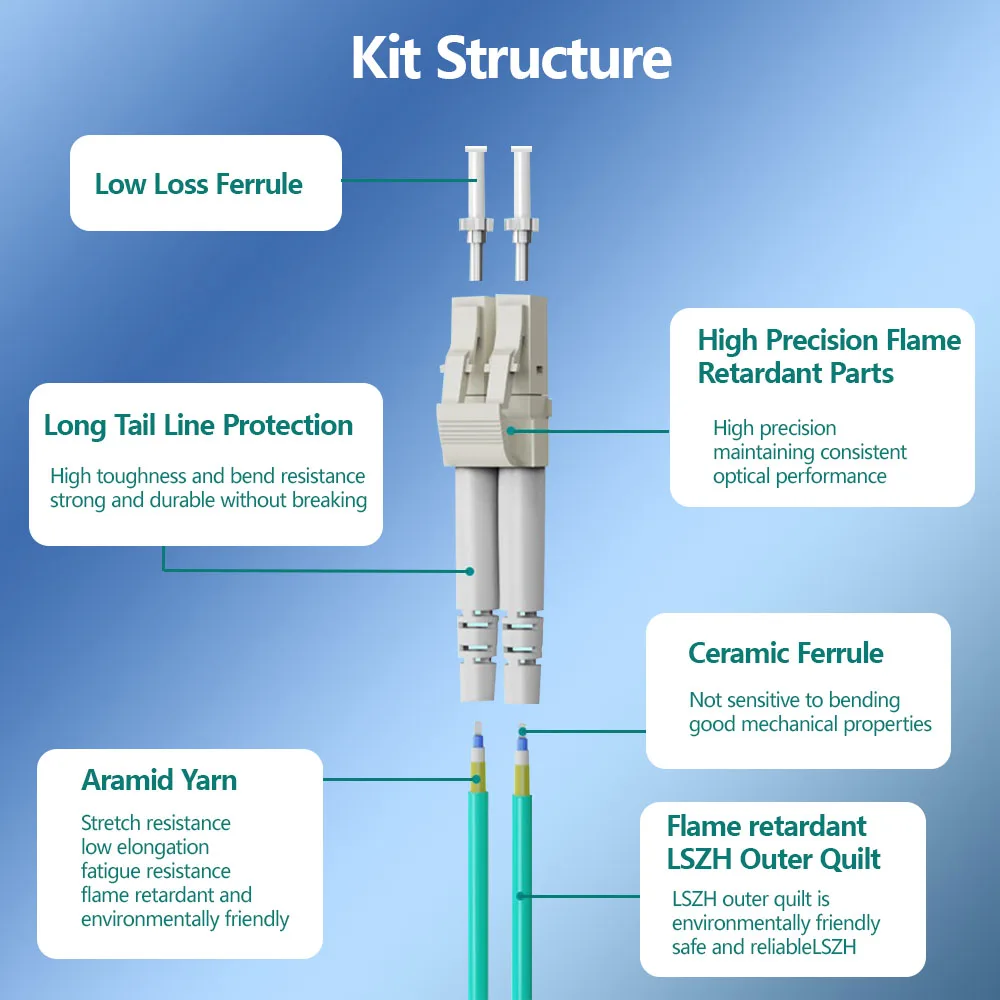 Kit Structure

Low Loss Ferrule

High Precision Flame Retardant Parts

High precision
maintaining consistent
optical performance

Long Tail Line Protection

High toughness and bend resistance
strong and durable without breaking

Ceramic Ferrule

Not sensitive to bending
good mechanical properties

Aramid Yarn

Stretch resistance
low elongation
fatigue resistance
flame retardant and
environmentally friendly

Flame retardant LSZH Outer Quilt

LSZH outer quilt is
environmentally friendly
safe and reliableLSZH