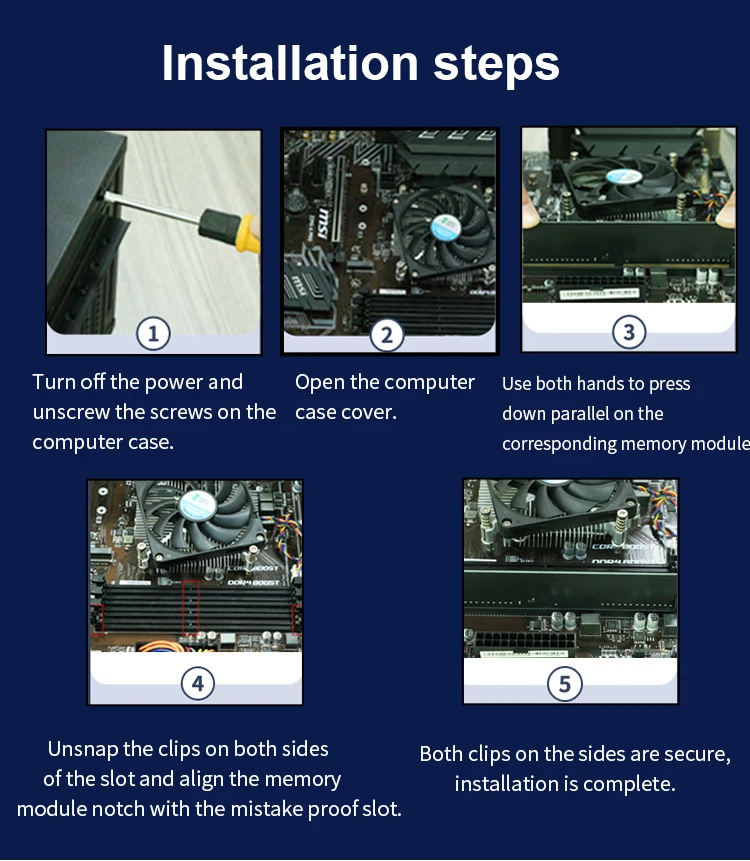 Installation steps

1

Turn off the power and unscrew the screws on the computer case.

2

Open the computer case cover.

3

Use both hands to press down parallel on the corresponding memory module

4

Unsnap the clips on both sides of the slot and align the memory module notch with the mistake proof slot.

5

Both clips on the sides are secure, installation is complete.