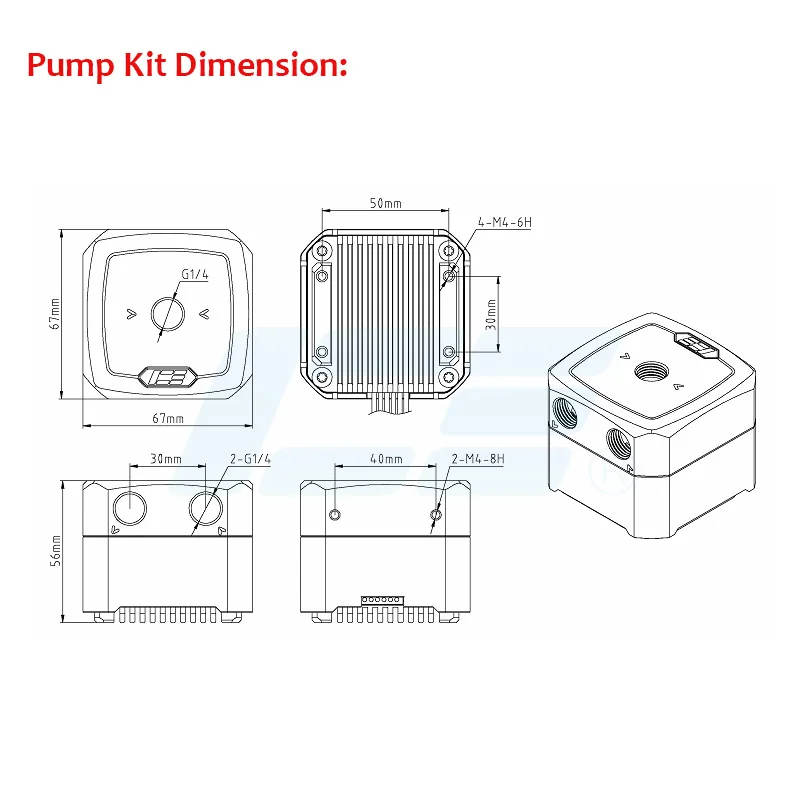 Pump Kit Dimension:

67mm

G1/4

67mm

50mm

4-M4-6H

30mm

30mm

2-G1/4

56mm

40mm

2-M4-8H