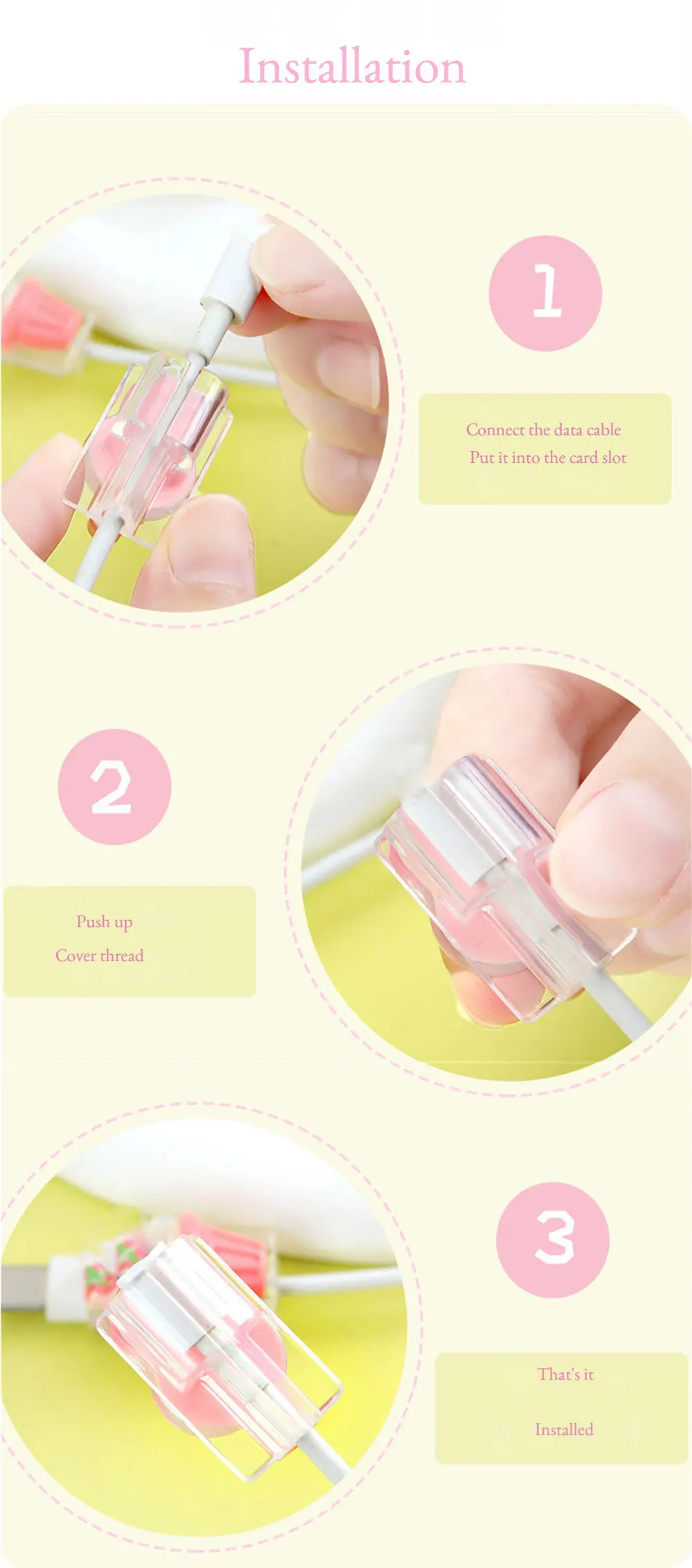 Installation

1

Connect the data cable
Put it into the card slot

2

Push up
Cover thread

3

That's it

Installed