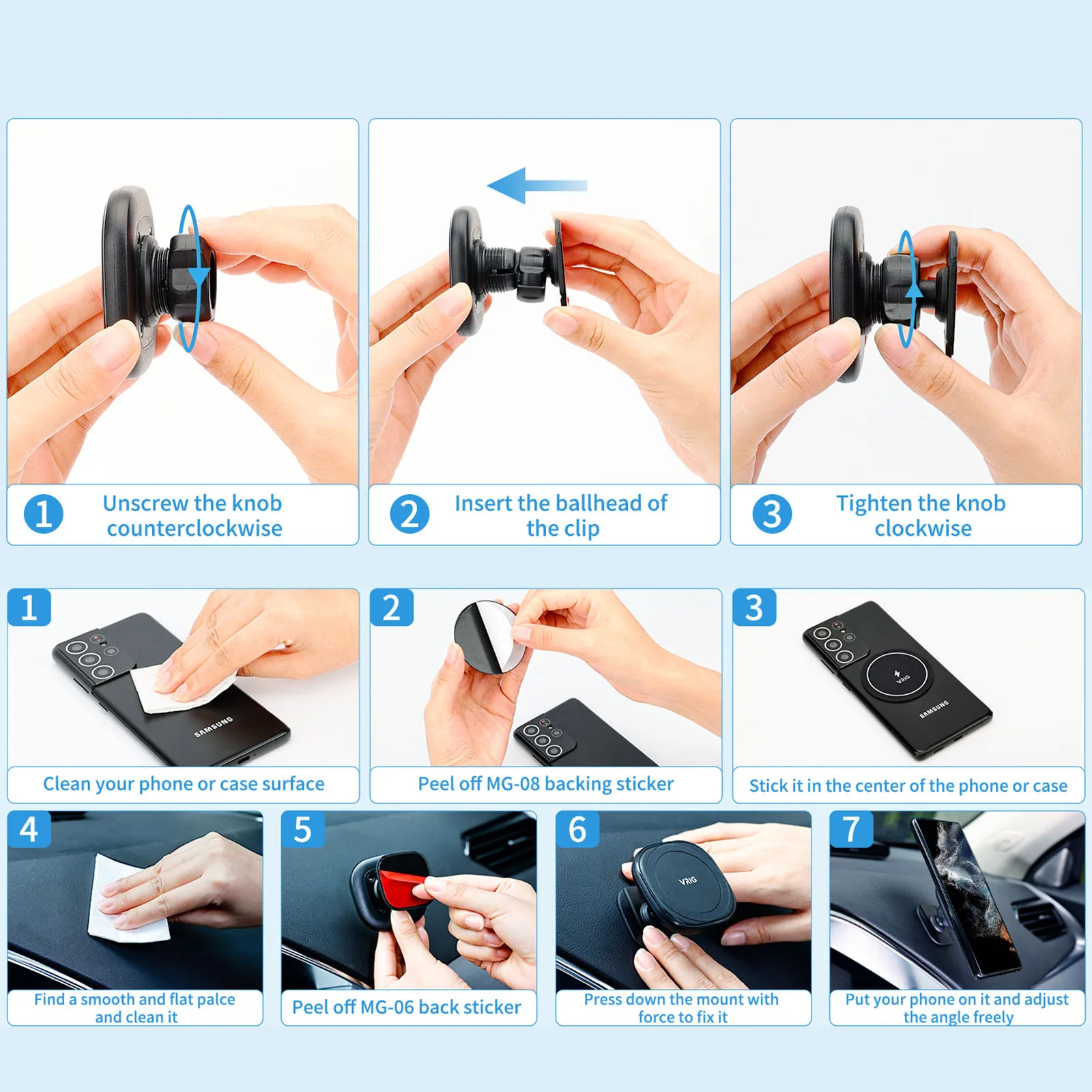 1 Unscrew the knob counterclockwise

2 Insert the ballhead of the clip

3 Tighten the knob clockwise

1

SAMSUNG

Clean your phone or case surface

2

Peel off MG-08 backing sticker

3

VRIG

SAMSUNG

Stick it in the center of the phone or case

4

Find a smooth and flat palce and clean it

5

Peel off MG-06 back sticker

6

VRIG

Press down the mount with force to fix it

7

Put your phone on it and adjust the angle freely