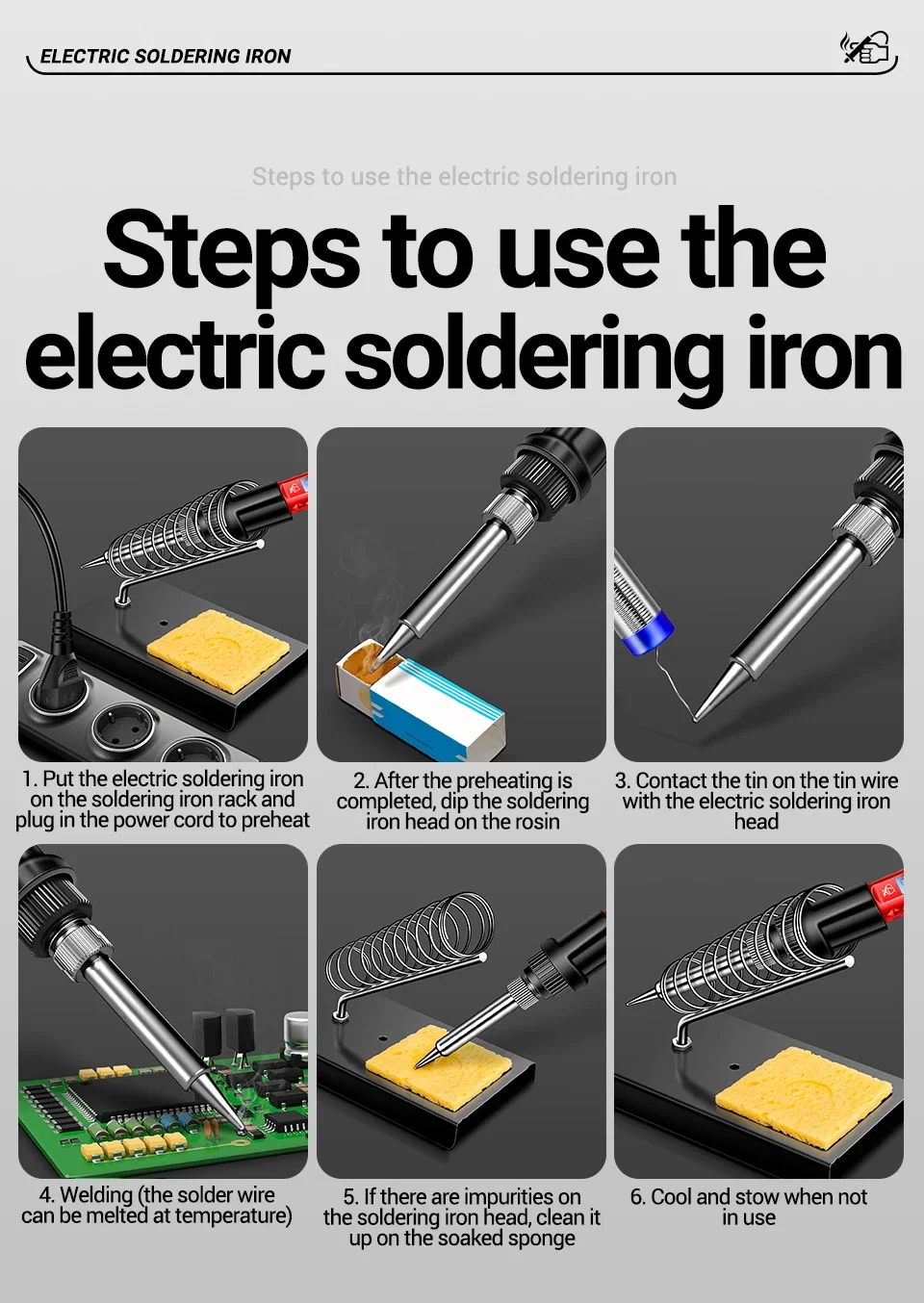 ELECTRIC SOLDERING IRON

Steps to use the electric soldering iron

Steps to use the electric soldering iron

1. Put the electric soldering iron on the soldering iron rack and plug in the power cord to preheat

2. After the preheating is completed, dip the soldering iron head on the rosin

3. Contact the tin on the tin wire with the electric soldering iron head

4. Welding (the solder wire can be melted at temperature)

5. If there are impurities on the soldering iron head, clean it up on the soaked sponge

6. Cool and stow when not in use