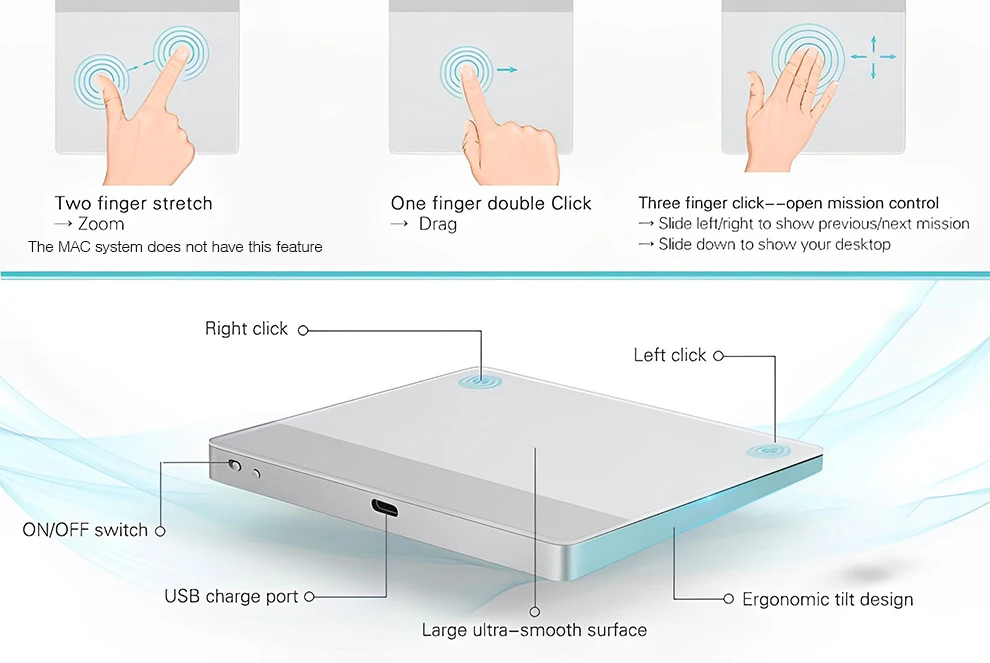 Two finger stretch
→ Zoom
The MAC system does not have this feature

One finger double Click
→ Drag

Three finger click--open mission control
→ Slide left/right to show previous/next mission
→ Slide down to show your desktop

Right click

Left click

ON/OFF switch

USB charge port

Large ultra-smooth surface

Ergonomic tilt design