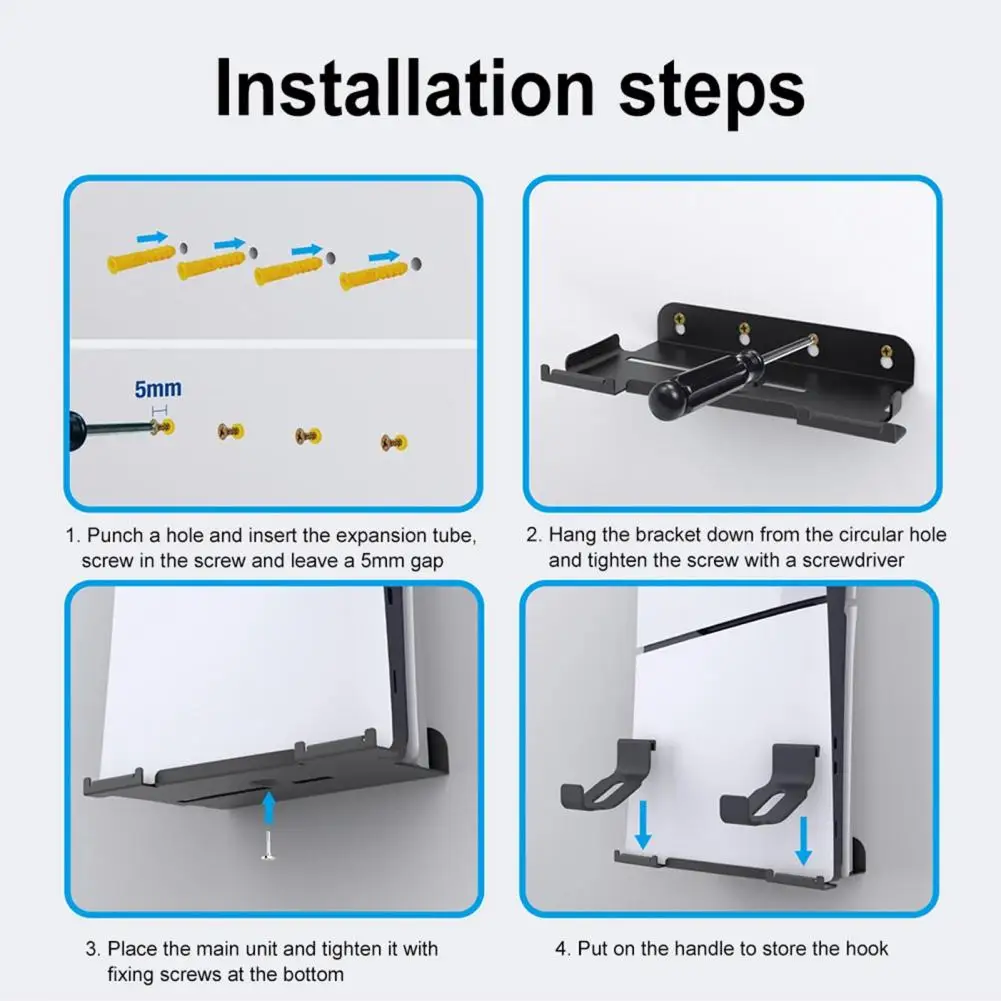 Installation steps

5mm

1. Punch a hole and insert the expansion tube, screw in the screw and leave a 5mm gap

2. Hang the bracket down from the circular hole and tighten the screw with a screwdriver

3. Place the main unit and tighten it with fixing screws at the bottom

4. Put on the handle to store the hook