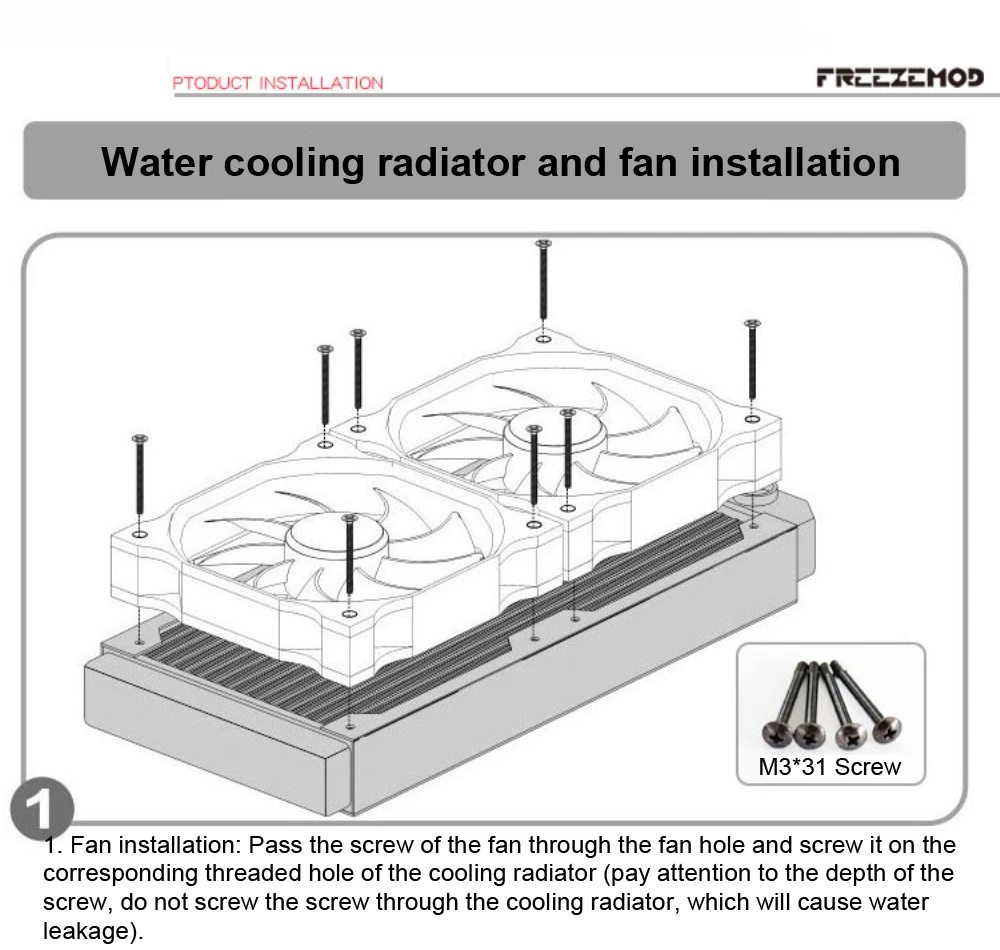 PTODUCT INSTALLATION

FREEZEMOD

Water cooling radiator and fan installation

M3*31 Screw

1

1. Fan installation: Pass the screw of the fan through the fan hole and screw it on the corresponding threaded hole of the cooling radiator (pay attention to the depth of the screw, do not screw the screw through the cooling radiator, which will cause water leakage).