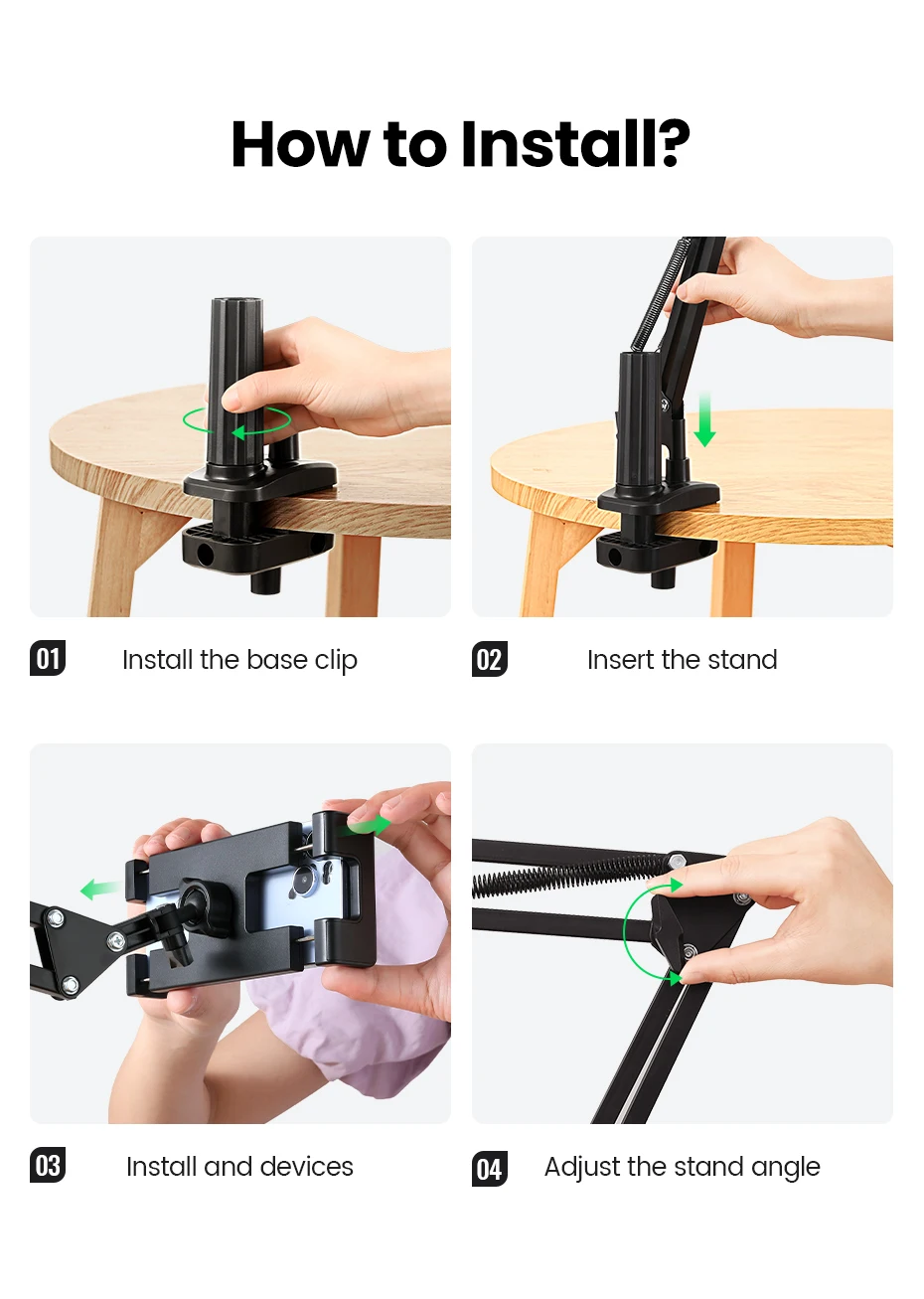 How to Install?

01 Install the base clip

02 Insert the stand

03 Install and devices

04 Adjust the stand angle