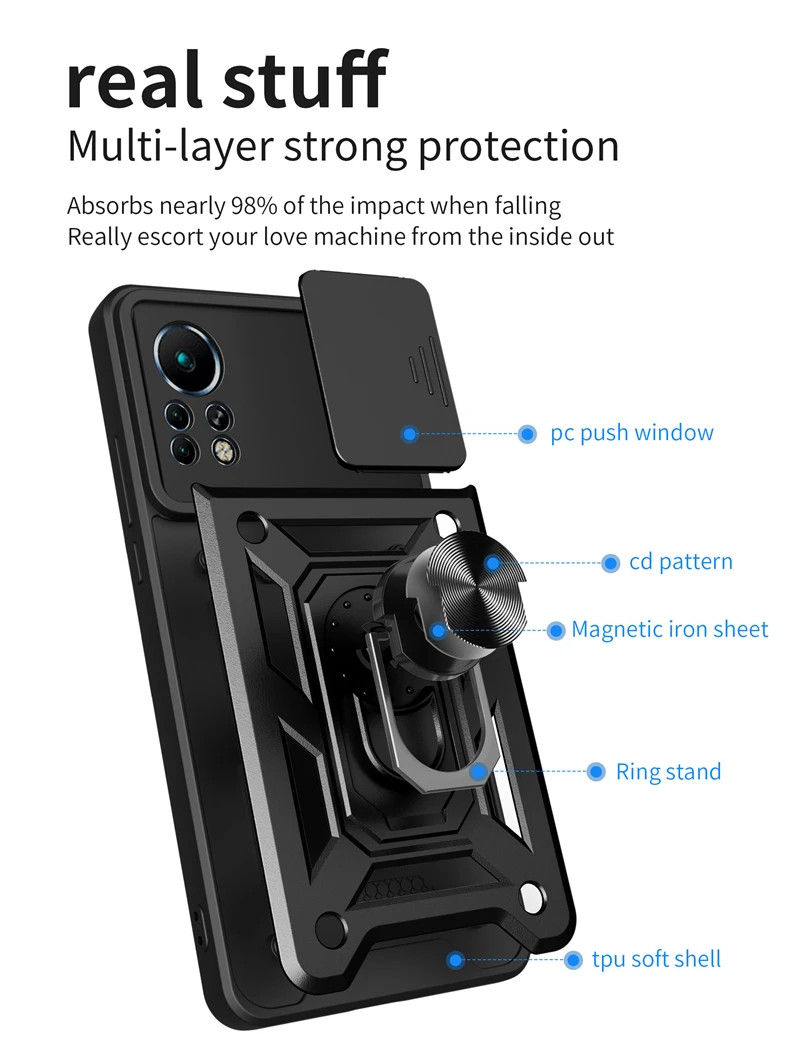 real stuff
Multi-layer strong protection

Absorbs nearly 98% of the impact when falling
Really escort your love machine from the inside out

pc push window

cd pattern

Magnetic iron sheet

Ring stand

tpu soft shell