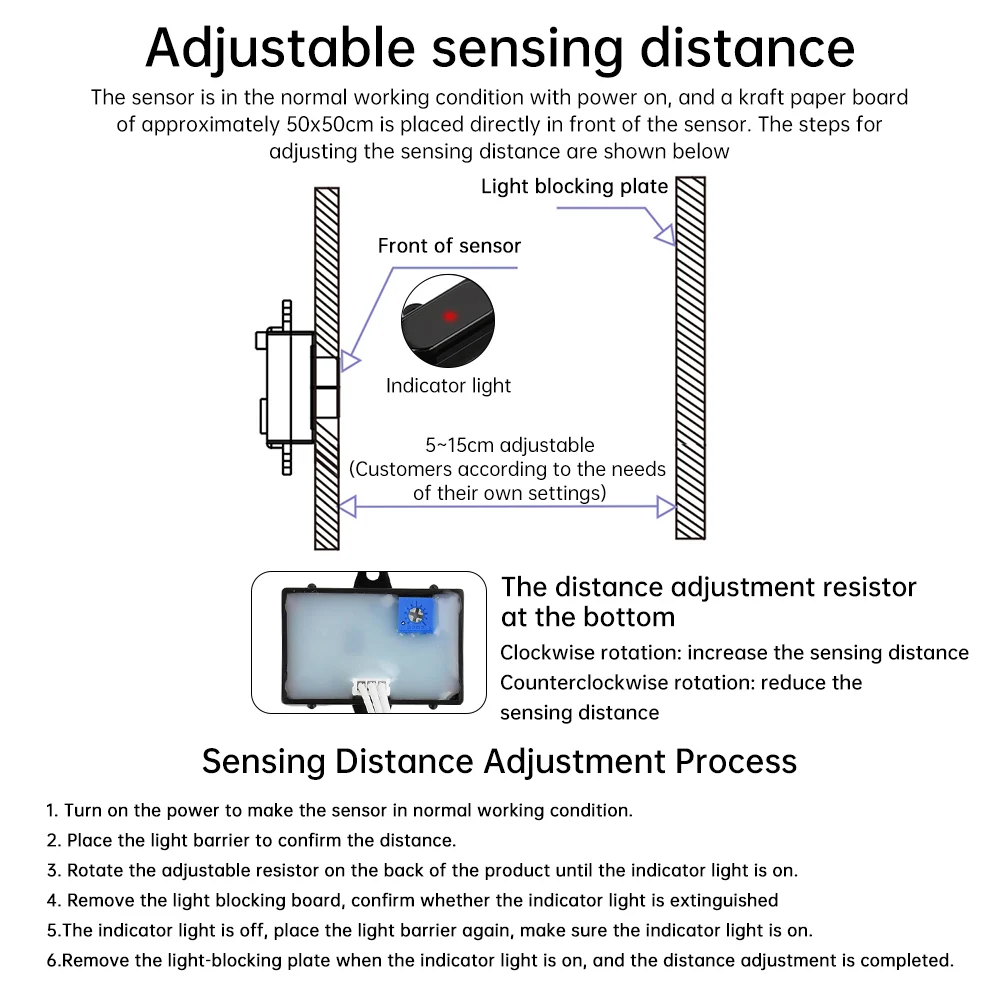 Adjustable sensing distance

The sensor is in the normal working condition with power on, and a kraft paper board of approximately 50x50cm is placed directly in front of the sensor. The steps for adjusting the sensing distance are shown below

Light blocking plate

Front of sensor

Indicator light

5~15cm adjustable
(Customers according to the needs of their own settings)

The distance adjustment resistor at the bottom
Clockwise rotation: increase the sensing distance
Counterclockwise rotation: reduce the sensing distance

Sensing Distance Adjustment Process

1. Turn on the power to make the sensor in normal working condition.
2. Place the light barrier to confirm the distance.
3. Rotate the adjustable resistor on the back of the product until the indicator light is on.
4. Remove the light blocking board, confirm whether the indicator light is extinguished
5.The indicator light is off, place the light barrier again, make sure the indicator light is on.
6.Remove the light-blocking plate when the indicator light is on, and the distance adjustment is completed.