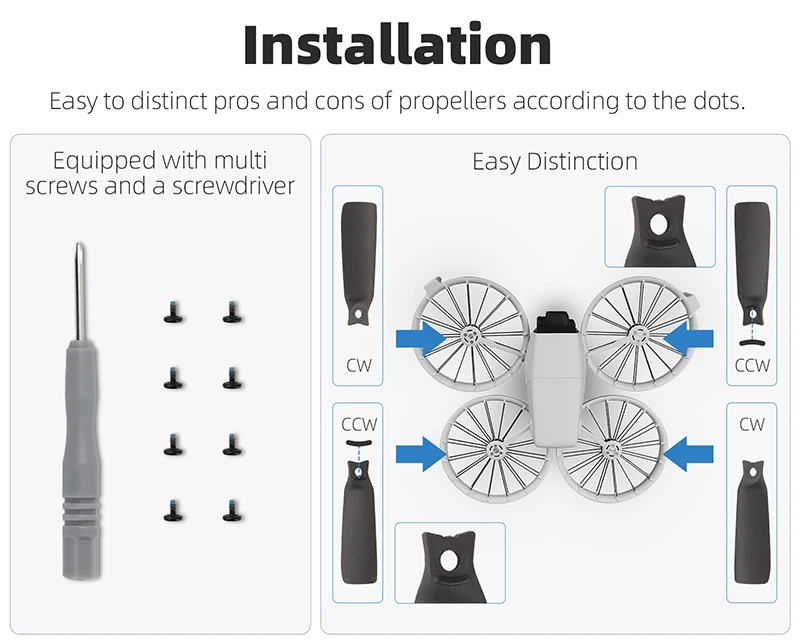 Installation

Easy to distinct pros and cons of propellers according to the dots.

Equipped with multi screws and a screwdriver

Easy Distinction

CW

CCW

CCW

CW