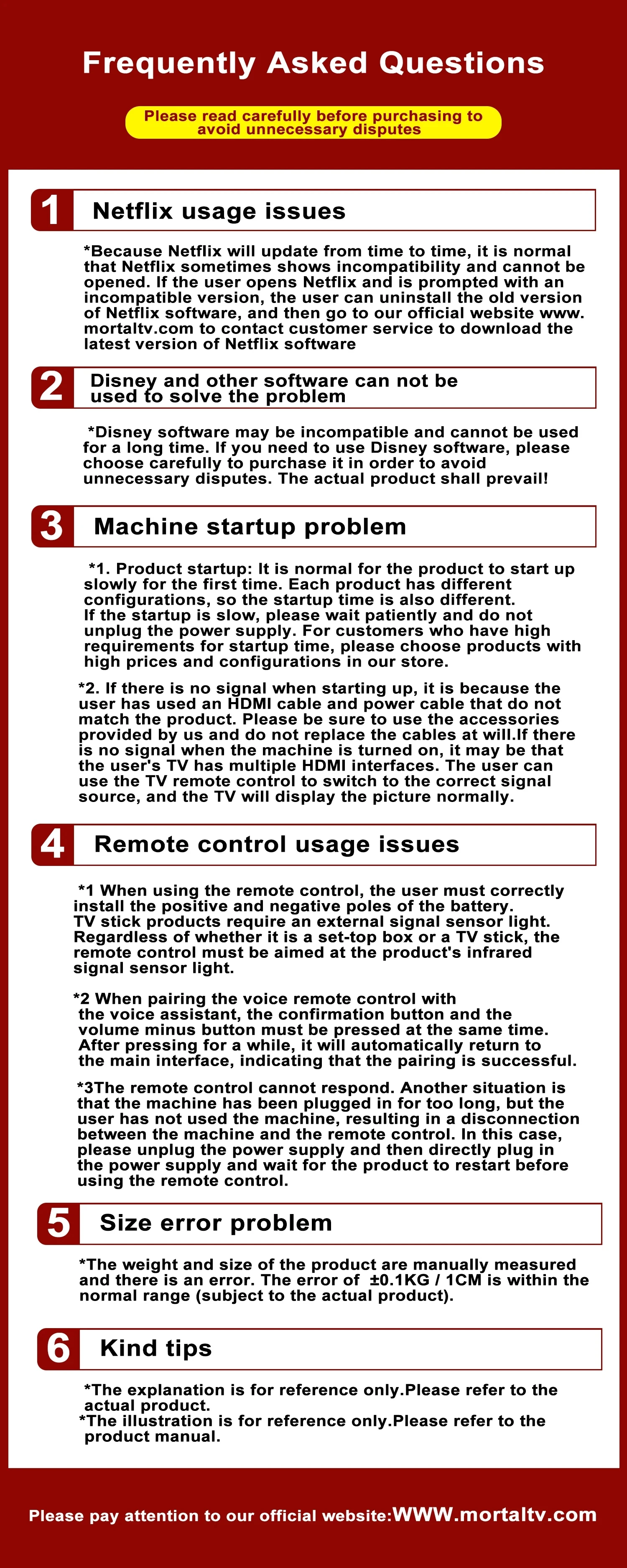 Frequently Asked Questions

Please read carefully before purchasing to avoid unnecessary disputes

1 Netflix usage issues

*Because Netflix will update from time to time, it is normal that Netflix sometimes shows incompatibility and cannot be opened. If the user opens Netflix and is prompted with an incompatible version, the user can uninstall the old version of Netflix software, and then go to our official website www. mortaltv.com to contact customer service to download the latest version of Netflix software

2 Disney and other software can not be used to solve the problem

*Disney software may be incompatible and cannot be used for a long time. If you need to use Disney software, please choose carefully to purchase it in order to avoid unnecessary disputes. The actual product shall prevail!

3 Machine startup problem

*1. Product startup: It is normal for the product to start up slowly for the first time. Each product has different configurations, so the startup time is also different. If the startup is slow, please wait patiently and do not unplug the power supply. For customers who have high requirements for startup time, please choose products with high prices and configurations in our store.

*2. If there is no signal when starting up, it is because the user has used an HDMI cable and power cable that do not match the product. Please be sure to use the accessories provided by us and do not replace the cables at will.If there is no signal when the machine is turned on, it may be that the user's TV has multiple HDMI interfaces. The user can use the TV remote control to switch to the correct signal source, and the TV will display the picture normally.

4 Remote control usage issues

*1 When using the remote control, the user must correctly install the positive and negative poles of the battery. TV stick products require an external signal sensor light. Regardless of whether it is a set-top box or a TV stick, the remote control must be aimed at the product's infrared signal sensor light.

*2 When pairing the voice remote control with the voice assistant, the confirmation button and the volume minus button must be pressed at the same time. After pressing for a while, it will automatically return to the main interface, indicating that the pairing is successful.

*3The remote control cannot respond. Another situation is that the machine has been plugged in for too long, but the user has not used the machine, resulting in a disconnection between the machine and the remote control. In this case, please unplug the power supply and then directly plug in the power supply and wait for the product to restart before using the remote control.

5 Size error problem

*The weight and size of the product are manually measured and there is an error. The error of ±0.1KG / 1CM is within the normal range (subject to the actual product).

6 Kind tips

*The explanation is for reference only.Please refer to the actual product.
*The illustration is for reference only.Please refer to the product manual.

Please pay attention to our official website:WWW.mortaltv.com