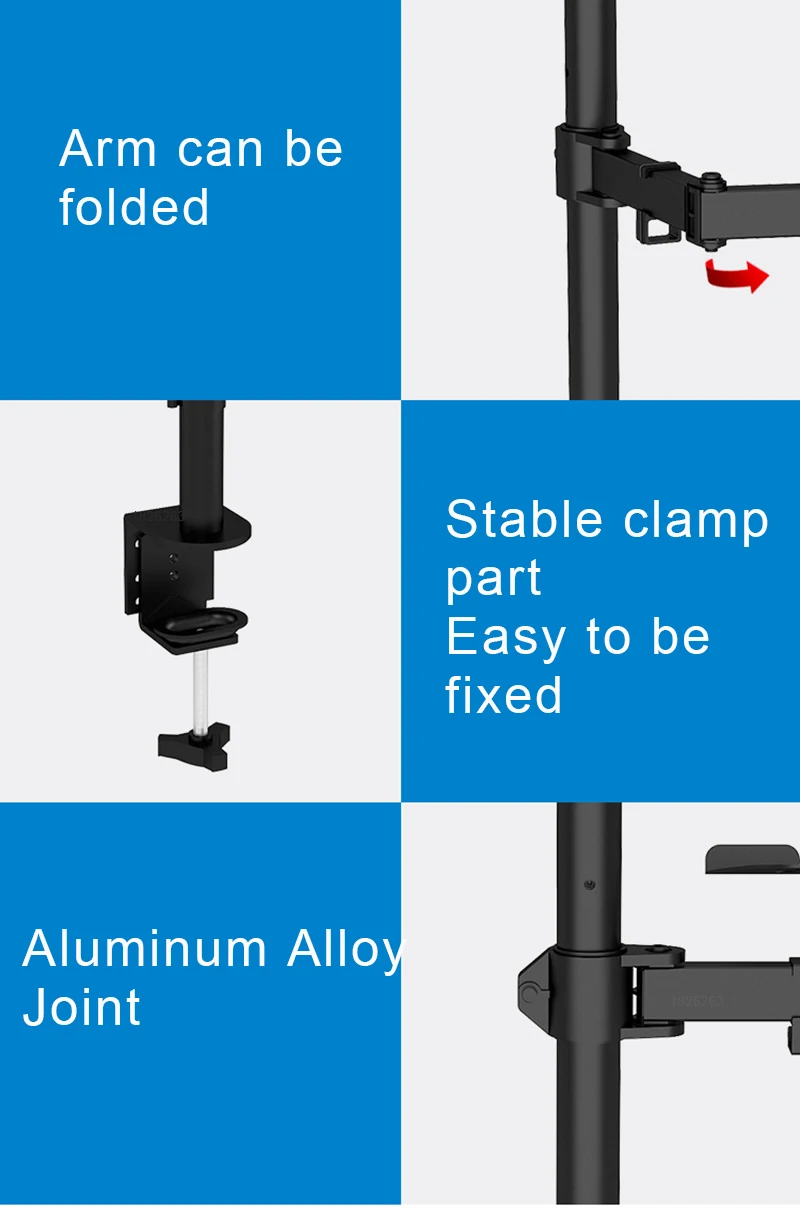 Arm can be folded

Stable clamp part
Easy to be fixed

Aluminum Alloy Joint