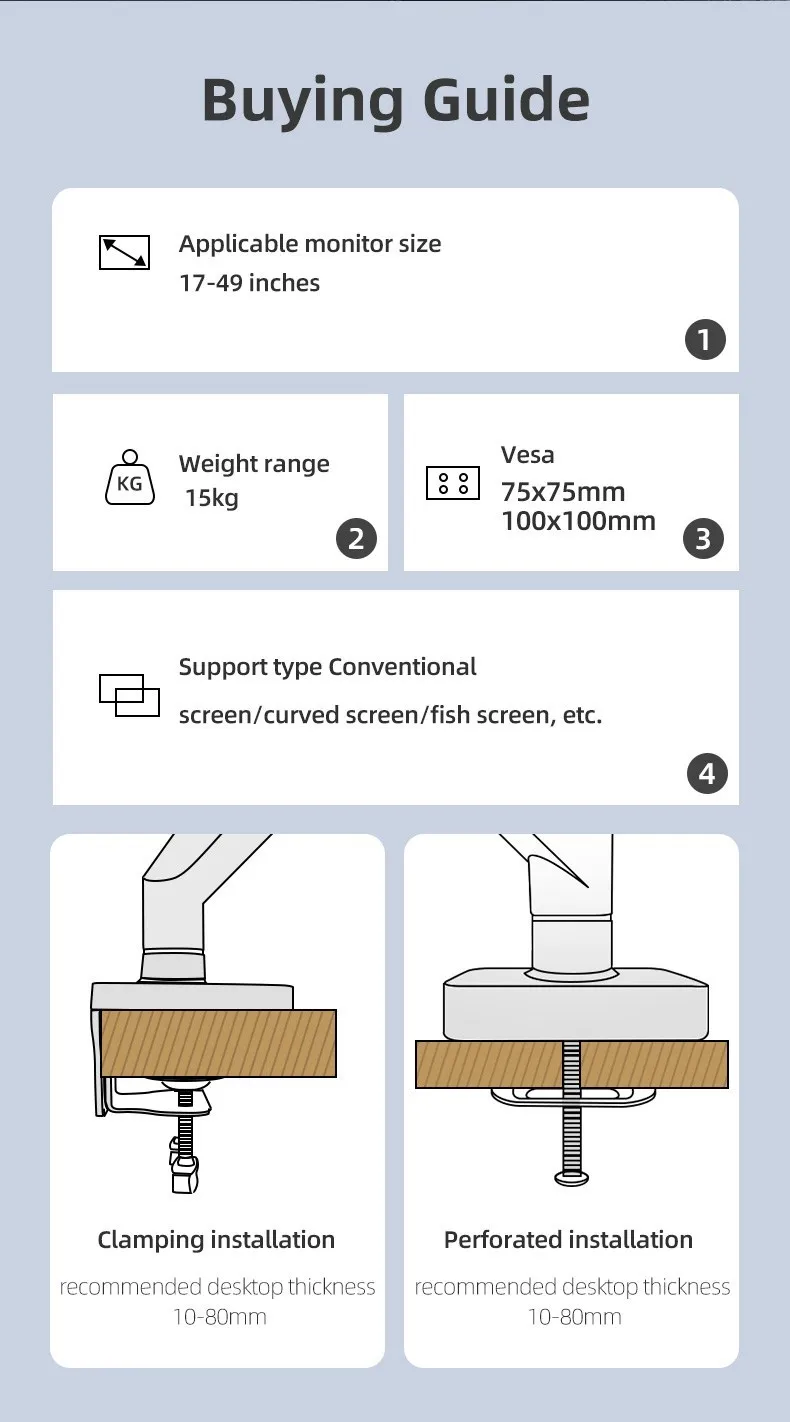 Buying Guide

Applicable monitor size
17-49 inches

1

KG

Weight range
15kg

2

Vesa
75x75mm
100x100mm

3

Support type Conventional
screen/curved screen/fish screen, etc.

4

Clamping installation
recommended desktop thickness
10-80mm

Perforated installation
recommended desktop thickness
10-80mm