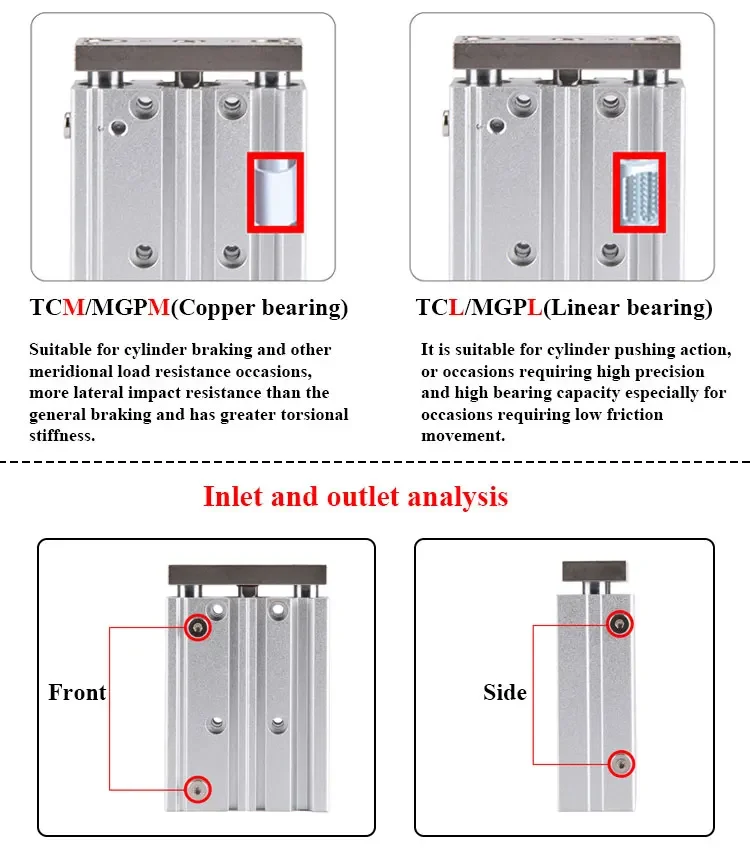 TCM/MGPM(Copper bearing)

Suitable for cylinder braking and other meridional load resistance occasions, more lateral impact resistance than the general braking and has greater torsional stiffness.

TCL/MGPL(Linear bearing)

It is suitable for cylinder pushing action, or occasions requiring high precision and high bearing capacity especially for occasions requiring low friction movement.

Inlet and outlet analysis

Front

Side