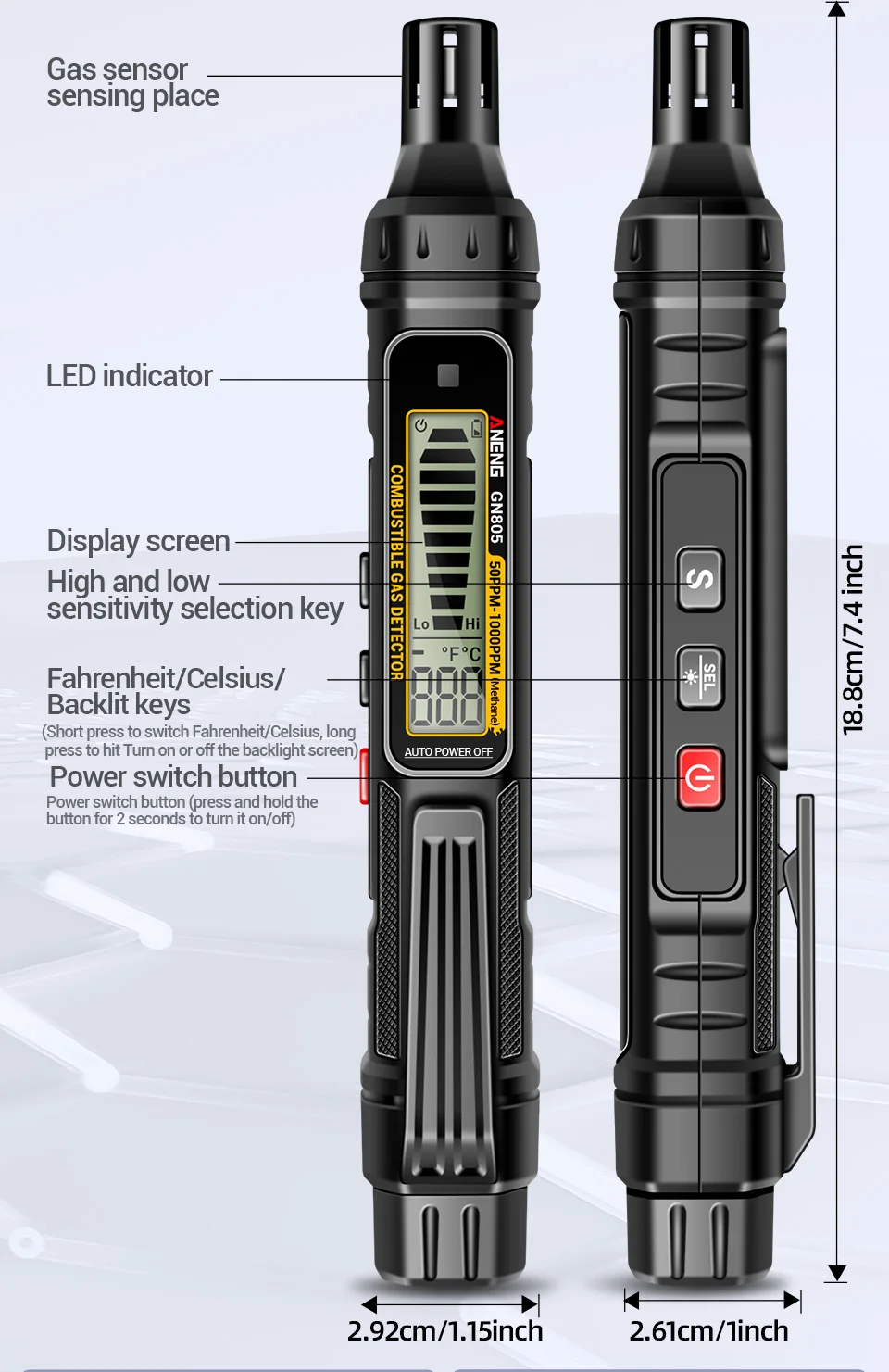 Gas sensor sensing place

LED indicator

Display screen

High and low sensitivity selection key

Fahrenheit/Celsius/ Backlit keys
(Short press to switch Fahrenheit/Celsius, long press to hit Turn on or off the backlight screen)

Power switch button
Power switch button (press and hold the button for 2 seconds to turn it on/off)

ANENG GN805 50PPM-1000PPM (Methane)
COMBUSTIBLE GAS DETECTOR
Lo Hi
°F°C
888
AUTO POWER OFF

S
SEL

18.8cm/7.4 inch

2.92cm/1.15inch

2.61cm/1inch