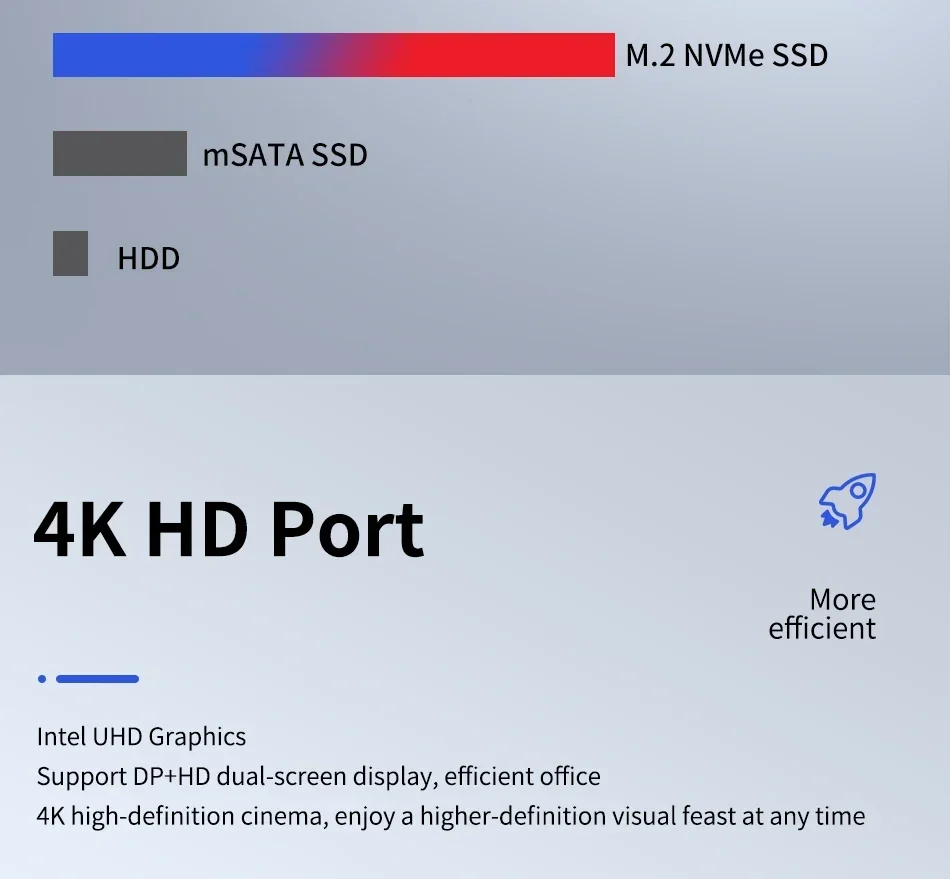 M.2 NVMe SSD

mSATA SSD

HDD

4K HD Port

More
efficient

Intel UHD Graphics
Support DP+HD dual-screen display, efficient office
4K high-definition cinema, enjoy a higher-definition visual feast at any time