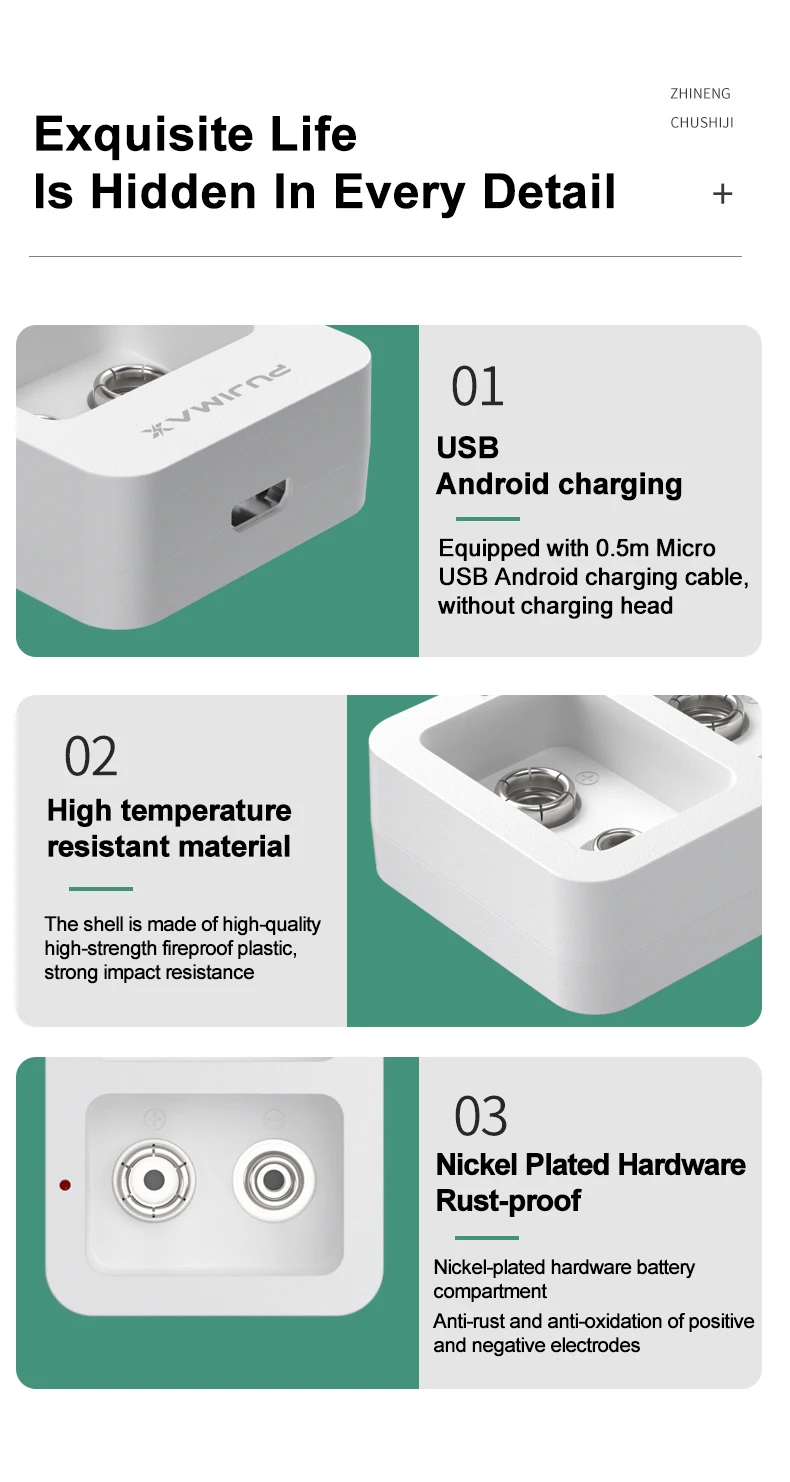 ZHINENG
CHUSHIJI

Exquisite Life
Is Hidden In Every Detail

+

PUJIMAX

01
USB
Android charging

Equipped with 0.5m Micro USB Android charging cable, without charging head

02
High temperature resistant material

The shell is made of high-quality high-strength fireproof plastic, strong impact resistance

03
Nickel Plated Hardware Rust-proof

Nickel-plated hardware battery compartment
Anti-rust and anti-oxidation of positive and negative electrodes