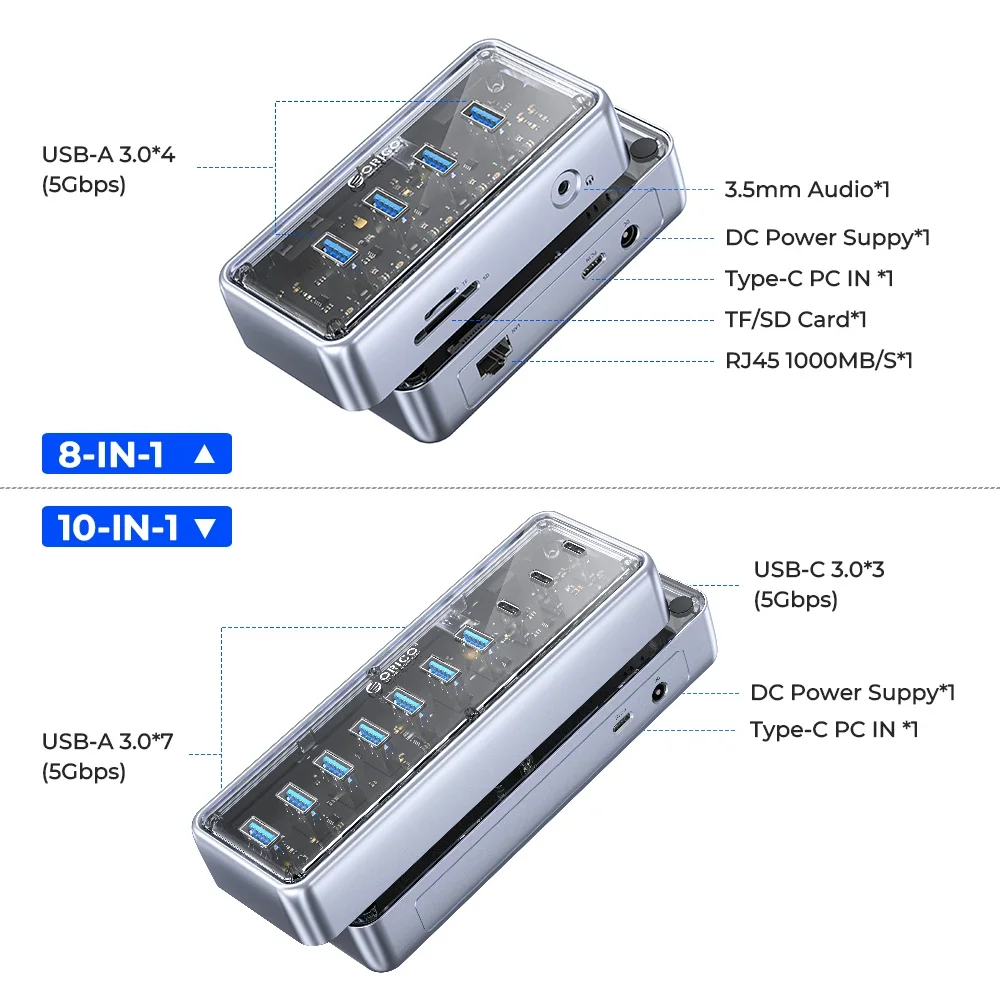 USB-A 3.0*4
(5Gbps)

ORICO

3.5mm Audio*1

DC Power Suppy*1

Type-C PC IN *1

TF/SD Card*1

RJ45 1000MB/S*1

8-IN-1 ▲

10-IN-1 ▼

USB-C 3.0*3
(5Gbps)

ORICO

DC Power Suppy*1

Type-C PC IN *1

USB-A 3.0*7
(5Gbps)