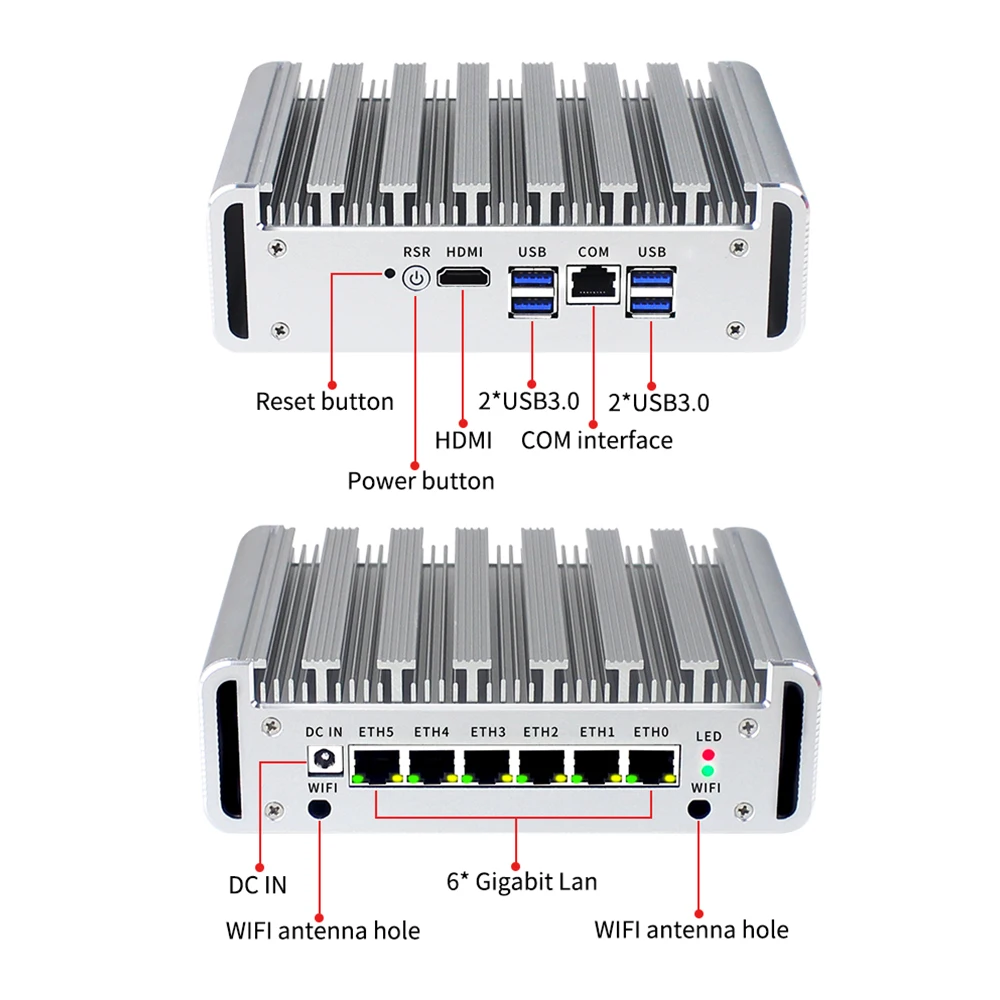 RSR HDMI USB COM USB

Reset button

2*USB3.0

2*USB3.0

HDMI

COM interface

Power button

DC IN ETH5 ETH4 ETH3 ETH2 ETH1 ETH0 LED

WIFI

WIFI

DC IN

6* Gigabit Lan

WIFI antenna hole

WIFI antenna hole