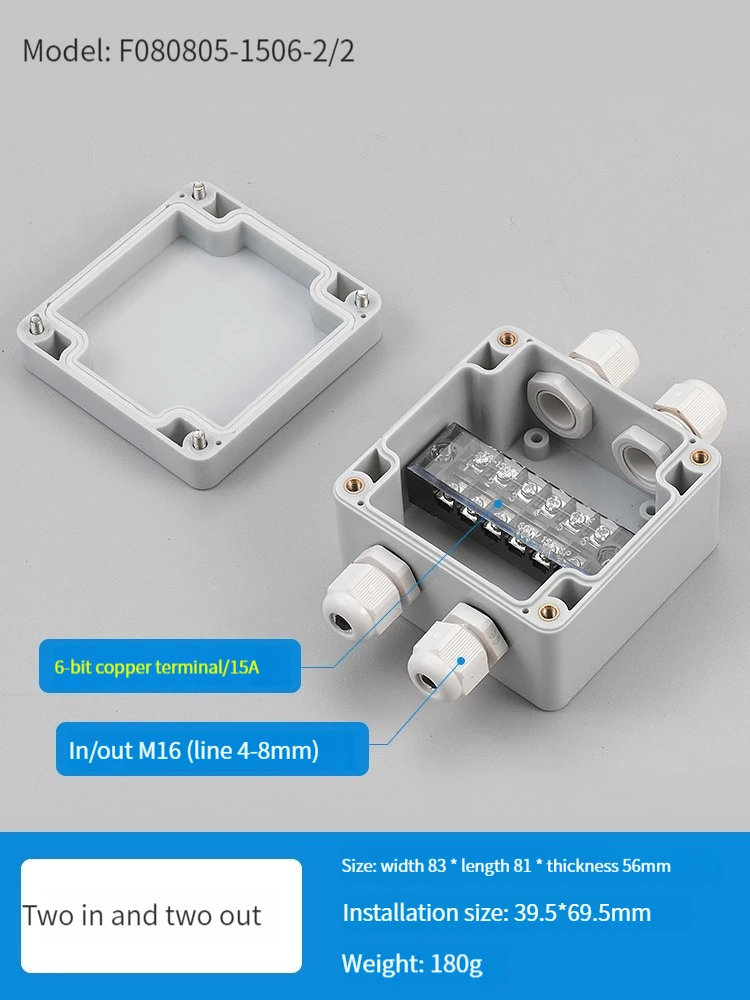 Model: F080805-1506-2/2

6-bit copper terminal/15A

In/out M16 (line 4-8mm)

Two in and two out

Size: width 83 * length 81 * thickness 56mm

Installation size: 39.5*69.5mm

Weight: 180g