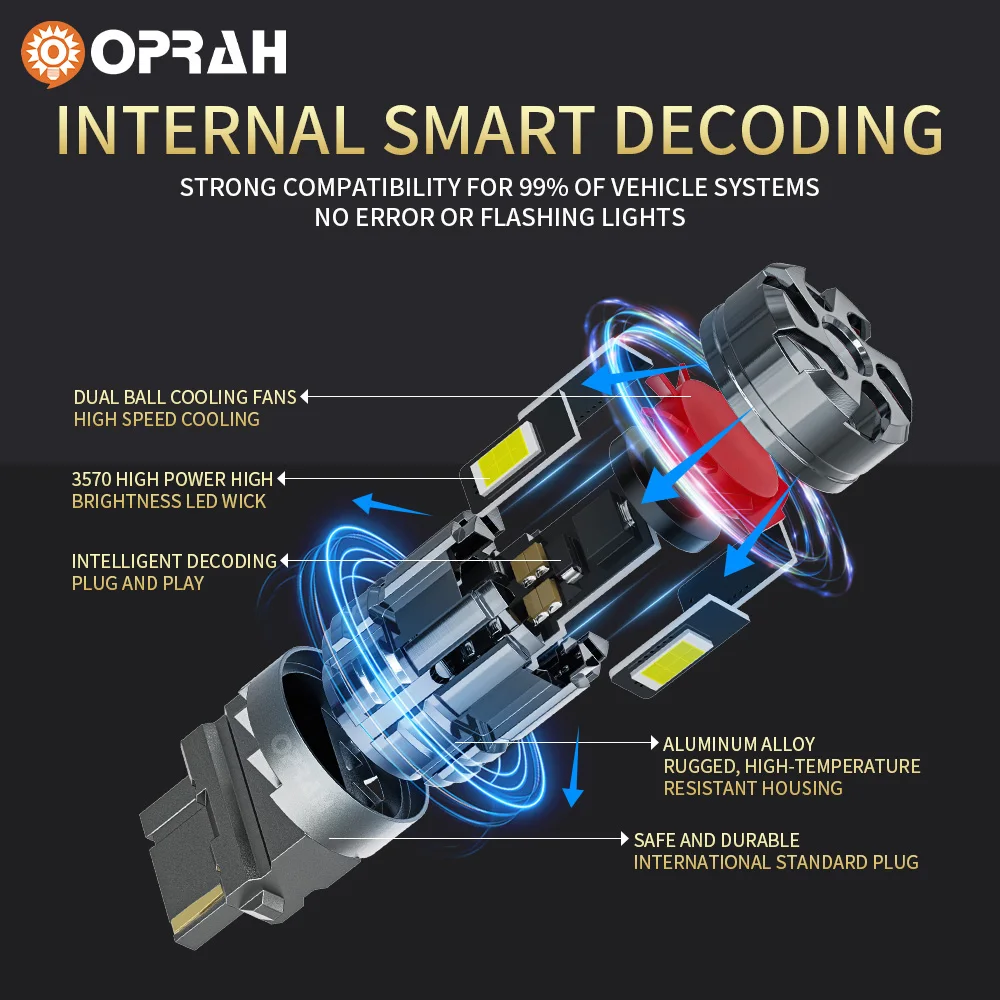 OPRAH

INTERNAL SMART DECODING

STRONG COMPATIBILITY FOR 99% OF VEHICLE SYSTEMS
NO ERROR OR FLASHING LIGHTS

DUAL BALL COOLING FANS
HIGH SPEED COOLING

3570 HIGH POWER HIGH
BRIGHTNESS LED WICK

INTELLIGENT DECODING
PLUG AND PLAY

ALUMINUM ALLOY
RUGGED, HIGH-TEMPERATURE
RESISTANT HOUSING

SAFE AND DURABLE
INTERNATIONAL STANDARD PLUG