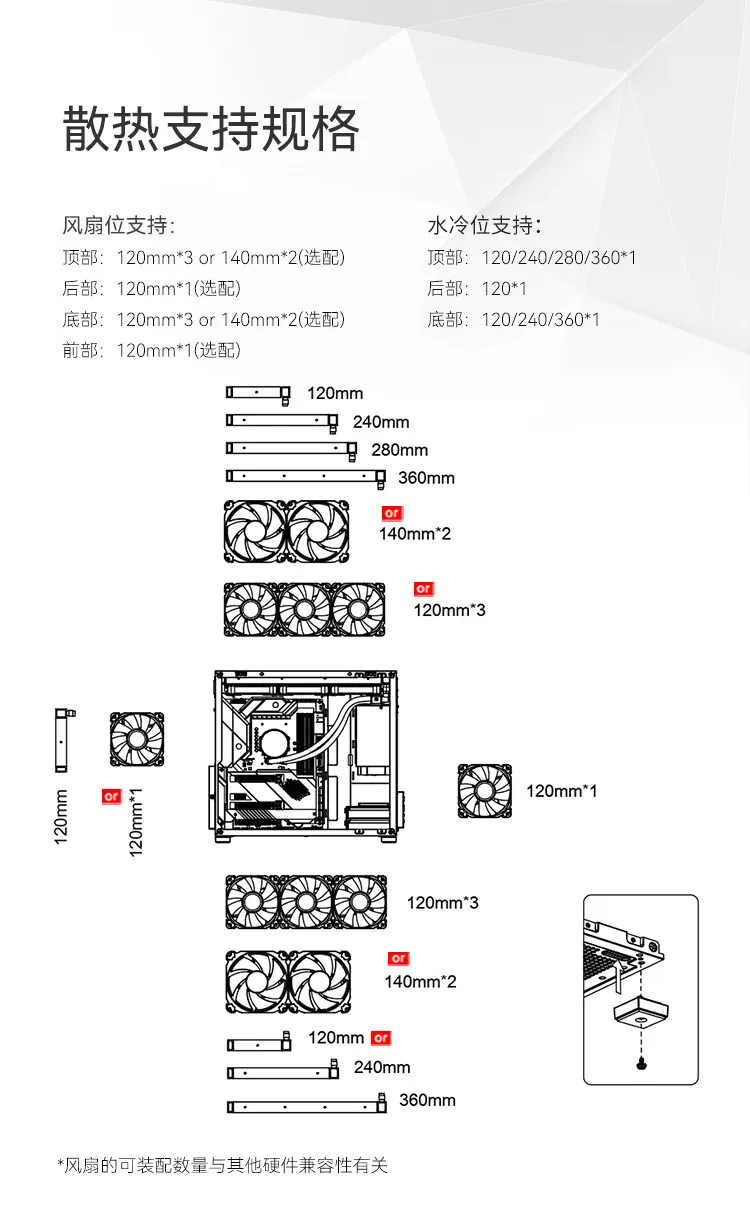 散热支持规格

风扇位支持:
顶部: 120mm*3 or 140mm*2(选配)
后部: 120mm*1(选配)
底部: 120mm*3 or 140mm*2(选配)
前部: 120mm*1(选配)

水冷位支持:
顶部: 120/240/280/360*1
后部: 120*1
底部: 120/240/360*1

120mm
240mm
280mm
360mm
or
140mm*2
or
120mm*3

120mm
or
120mm*1
120mm*1

120mm*3
or
140mm*2
120mm or
240mm
360mm

*风扇的可装配数量与其他硬件兼容性有关