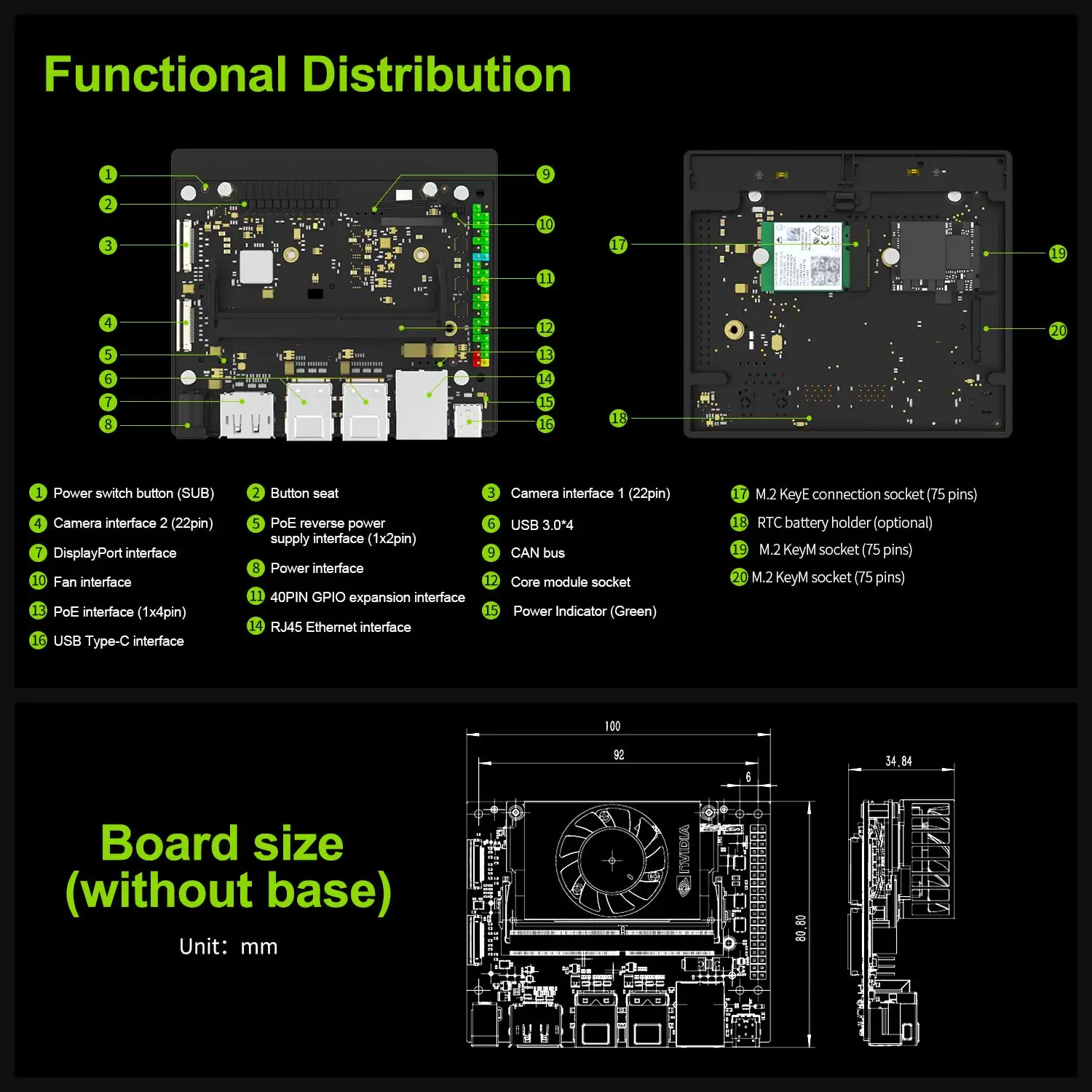 Functional Distribution

1
2
3
4
5
6
7
8
9
10
11
12
13
14
15
16
17
18
19
20

1 Power switch button (SUB)
4 Camera interface 2 (22pin)
7 DisplayPort interface
10 Fan interface
13 PoE interface (1x4pin)
16 USB Type-C interface

2 Button seat
5 PoE reverse power supply interface (1x2pin)
8 Power interface
11 40PIN GPIO expansion interface
14 RJ45 Ethernet interface

3 Camera interface 1 (22pin)
6 USB 3.0*4
9 CAN bus
12 Core module socket
15 Power Indicator (Green)

17 M.2 KeyE connection socket (75 pins)
18 RTC battery holder (optional)
19 M.2 KeyM socket (75 pins)
20 M.2 KeyM socket (75 pins)

Board size (without base)

Unit: mm

100
92
6
80.80
34.84
NVIDIA