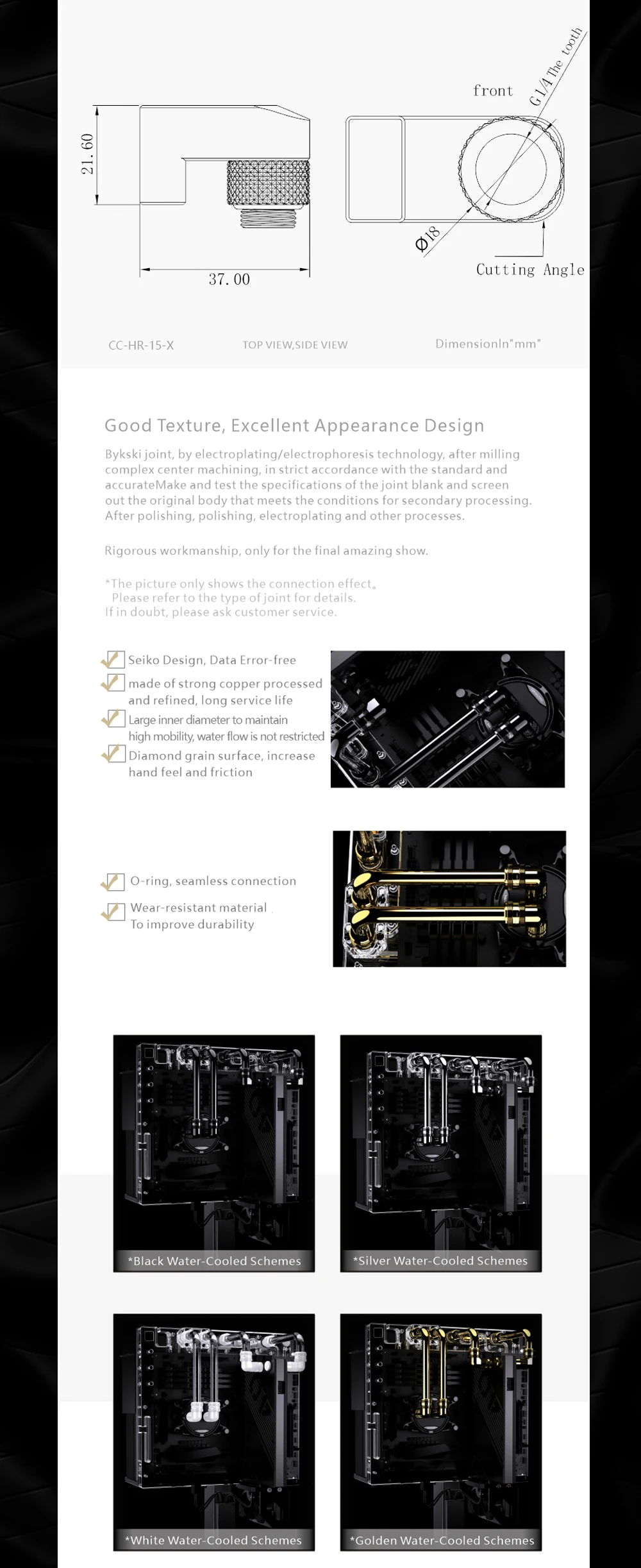 21.60

37.00

front

G1/4 The tooth

Φ18

Cutting Angle

CC-HR-15-X

TOP VIEW,SIDE VIEW

DimensionIn"mm"

Good Texture, Excellent Appearance Design

Bykski joint, by electroplating/electrophoresis technology, after milling complex center machining, in strict accordance with the standard and accurateMake and test the specifications of the joint blank and screen out the original body that meets the conditions for secondary processing. After polishing, polishing, electroplating and other processes.

Rigorous workmanship, only for the final amazing show.

*The picture only shows the connection effect。
Please refer to the type of joint for details.
If in doubt, please ask customer service.

Seiko Design, Data Error-free

made of strong copper processed and refined, long service life

Large inner diameter to maintain high mobility, water flow is not restricted

Diamond grain surface, increase hand feel and friction

O-ring, seamless connection

Wear-resistant material
To improve durability

*Black Water-Cooled Schemes

*Silver Water-Cooled Schemes

*White Water-Cooled Schemes

*Golden Water-Cooled Schemes