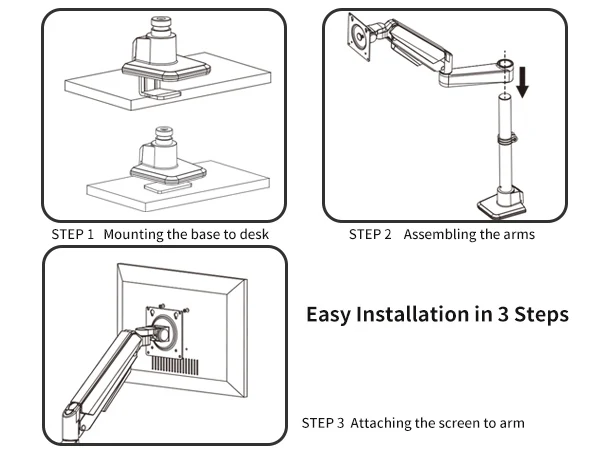 STEP 1 Mounting the base to desk

STEP 2 Assembling the arms

Easy Installation in 3 Steps

STEP 3 Attaching the screen to arm