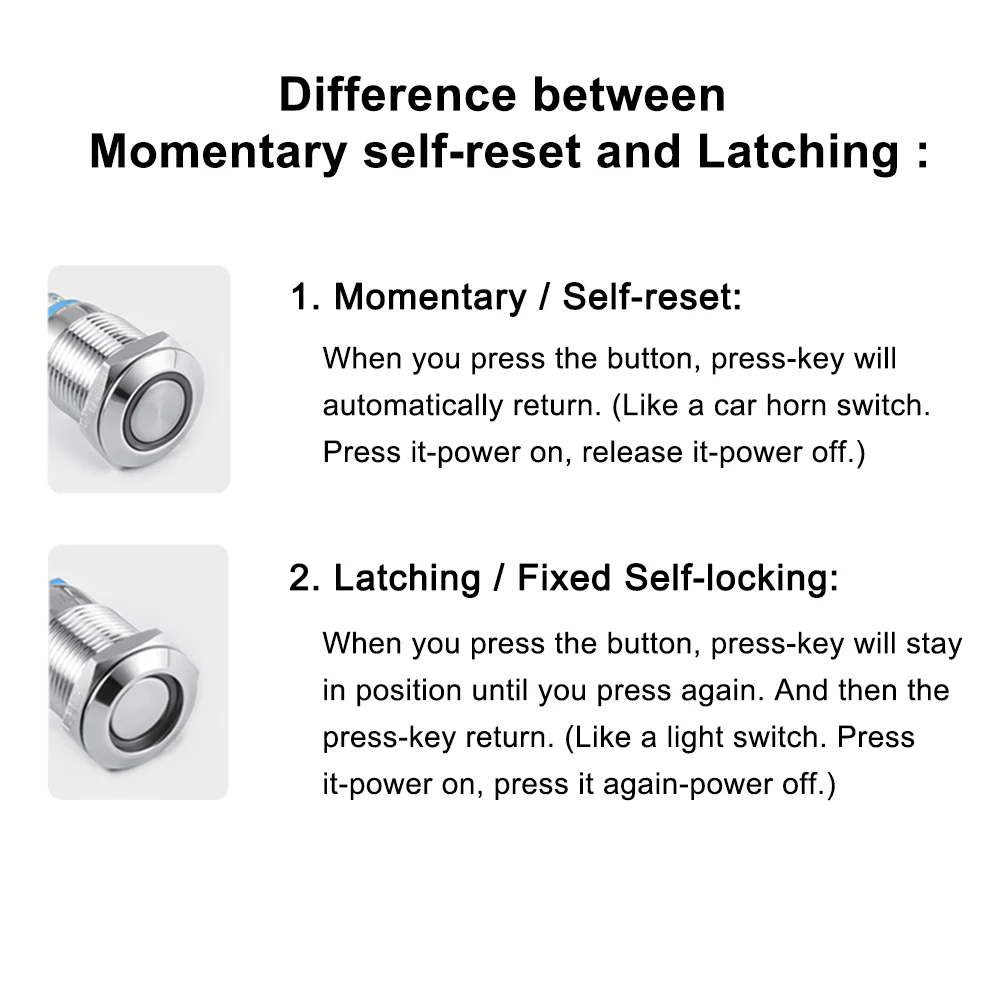 Difference between
Momentary self-reset and Latching :

1. Momentary / Self-reset:

When you press the button, press-key will automatically return. (Like a car horn switch. Press it-power on, release it-power off.)

2. Latching / Fixed Self-locking:

When you press the button, press-key will stay in position until you press again. And then the press-key return. (Like a light switch. Press it-power on, press it again-power off.)