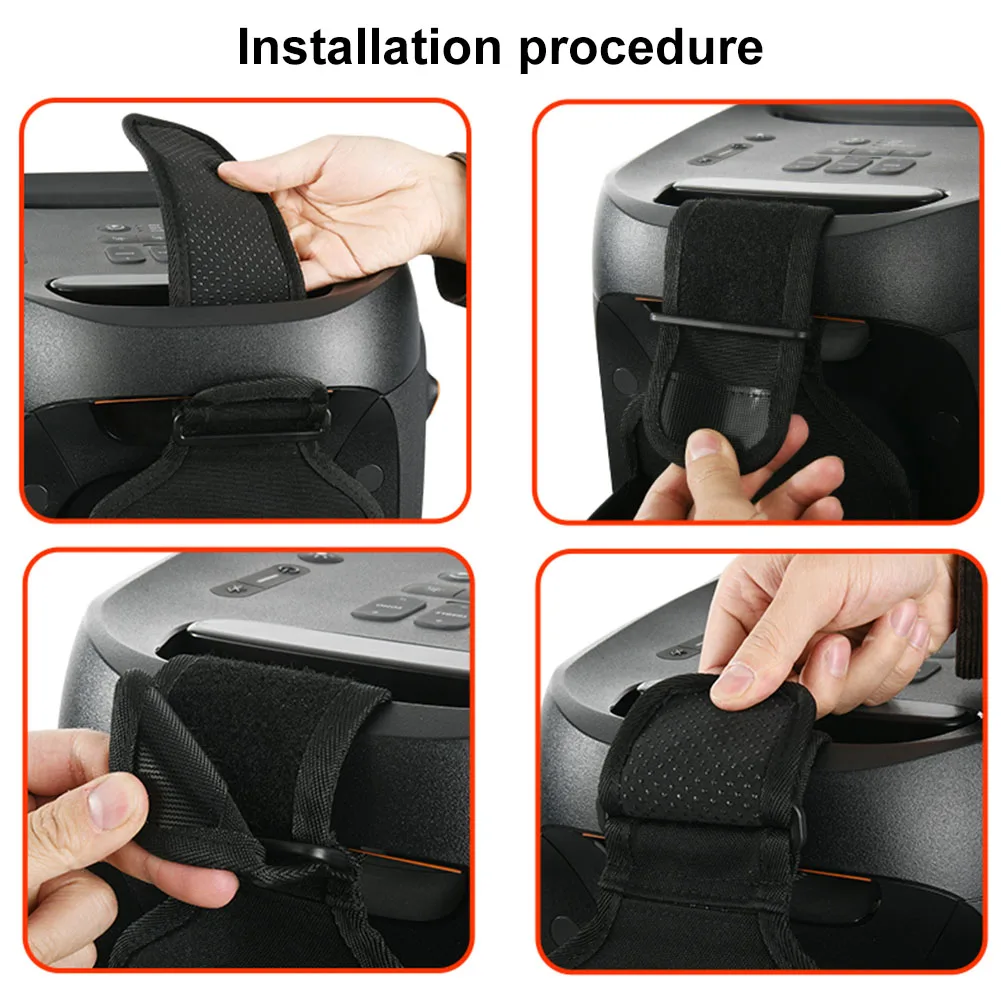 Installation procedure