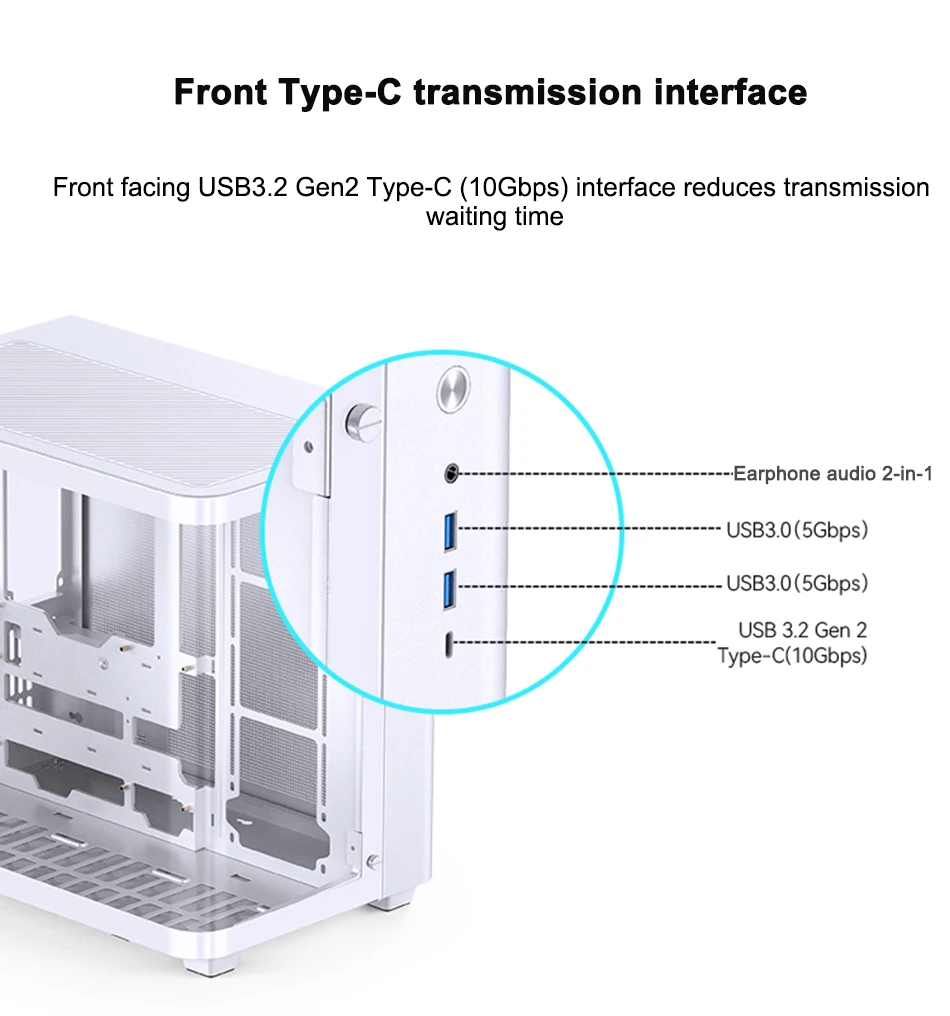 Front Type-C transmission interface

Front facing USB3.2 Gen2 Type-C (10Gbps) interface reduces transmission waiting time

Earphone audio 2-in-1

USB3.0(5Gbps)

USB3.0(5Gbps)

USB 3.2 Gen 2 Type-C(10Gbps)