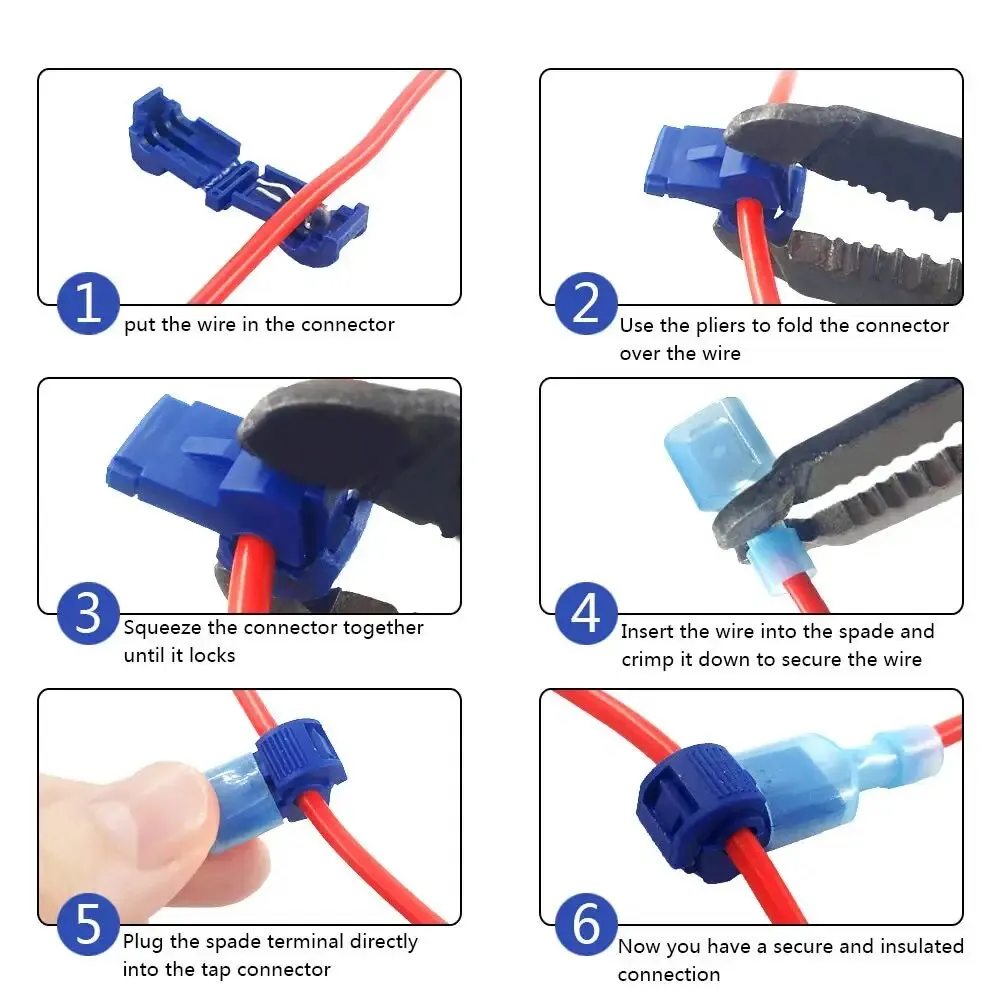 1 put the wire in the connector

2 Use the pliers to fold the connector over the wire

3 Squeeze the connector together until it locks

4 Insert the wire into the spade and crimp it down to secure the wire

5 Plug the spade terminal directly into the tap connector

6 Now you have a secure and insulated connection