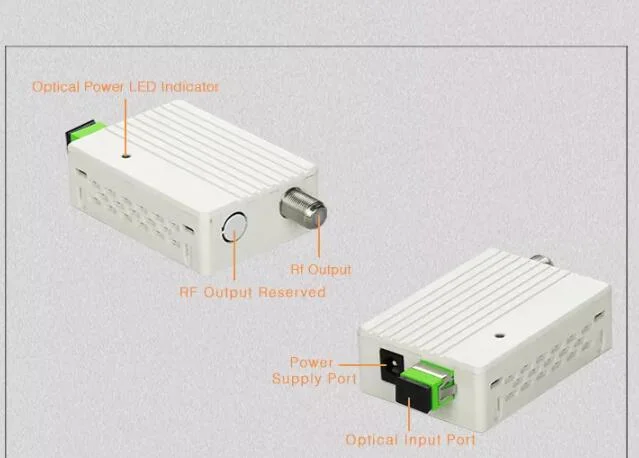 Optical Power LED Indicator

Rf Output

RF Output Reserved

Power Supply Port

Optical Input Port