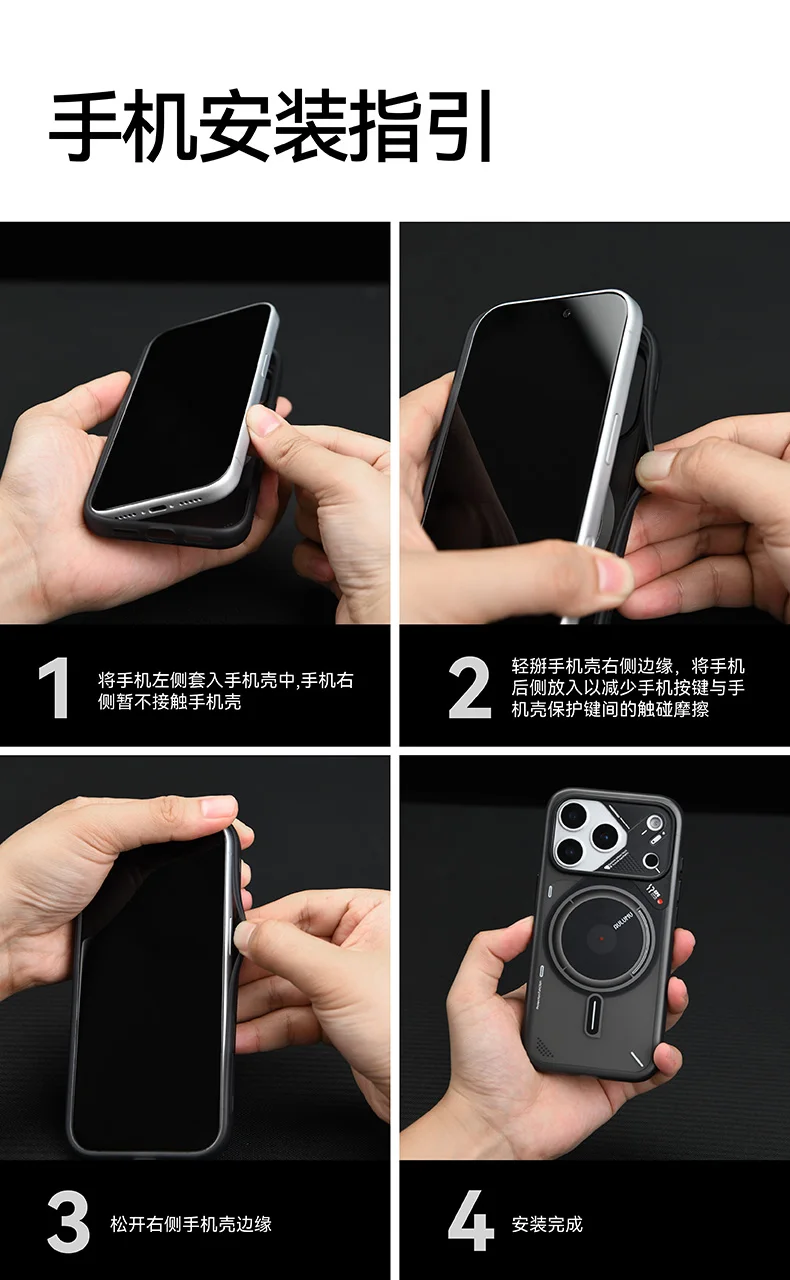 手机安装指引

1 将手机左侧套入手机壳中,手机右侧暂不接触手机壳

2 轻掰手机壳右侧边缘，将手机后侧放入以减少手机按键与手机壳保护键间的触碰摩擦

3 松开右侧手机壳边缘

4 安装完成