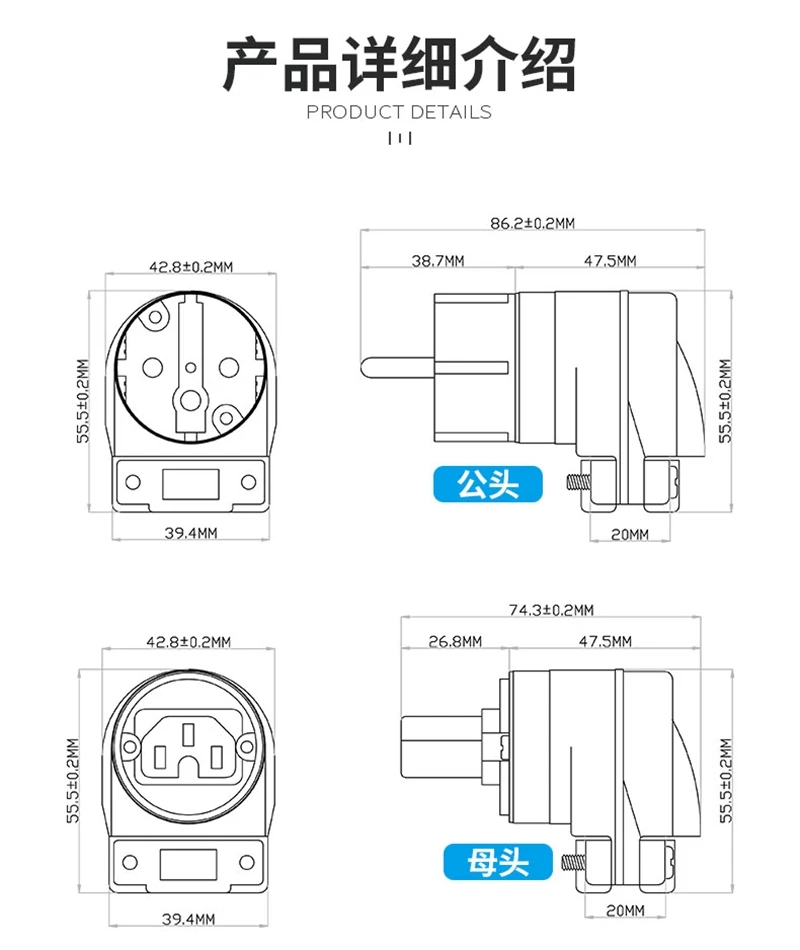 产品详细介绍

PRODUCT DETAILS

42.8±0.2MM

55.5±0.2MM

39.4MM

86.2±0.2MM

38.7MM

47.5MM

55.5±0.2MM

公头

20MM

42.8±0.2MM

55.5±0.2MM

39.4MM

74.3±0.2MM

26.8MM

47.5MM

55.5±0.2MM

母头

20MM