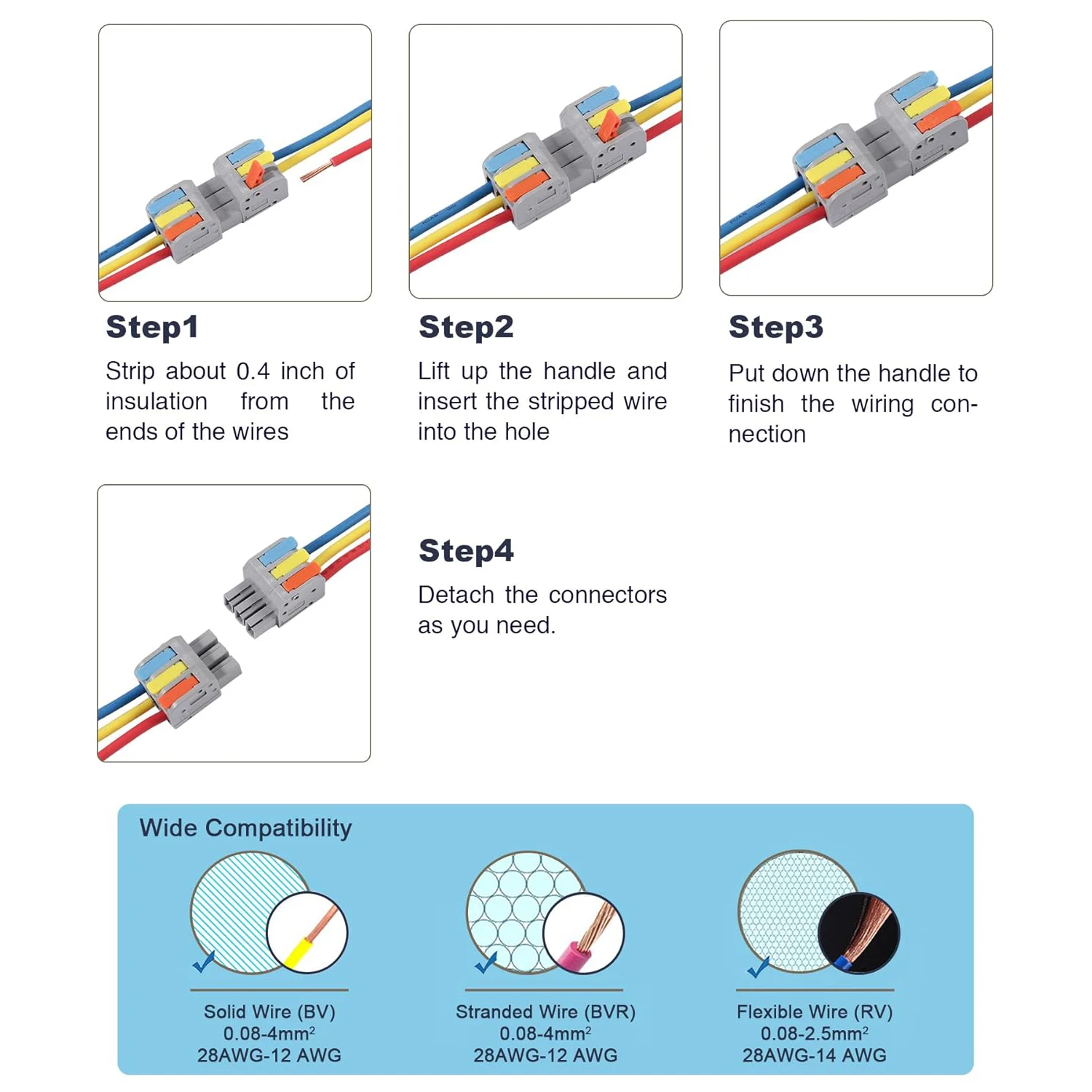 Step1

Strip about 0.4 inch of insulation from the ends of the wires

Step2

Lift up the handle and insert the stripped wire into the hole

Step3

Put down the handle to finish the wiring connection

Step4

Detach the connectors as you need.

Wide Compatibility

Solid Wire (BV)
0.08-4mm$^2$
28AWG-12 AWG

Stranded Wire (BVR)
0.08-4mm$^2$
28AWG-12 AWG

Flexible Wire (RV)
0.08-2.5mm$^2$
28AWG-14 AWG