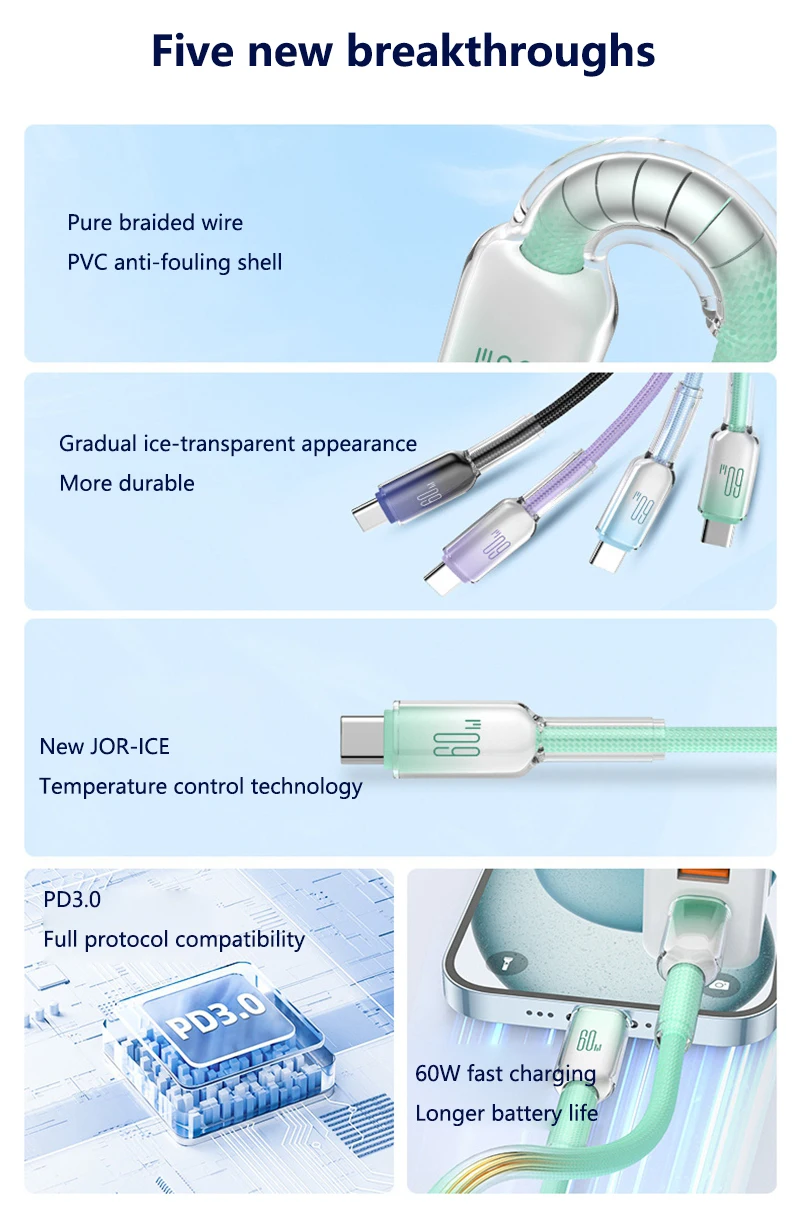 Five new breakthroughs

Pure braided wire
PVC anti-fouling shell

Gradual ice-transparent appearance
More durable

60W 60W 60W 60W

New JOR-ICE
Temperature control technology

60W

PD3.0
Full protocol compatibility

PD3.0

60W

60W fast charging
Longer battery life