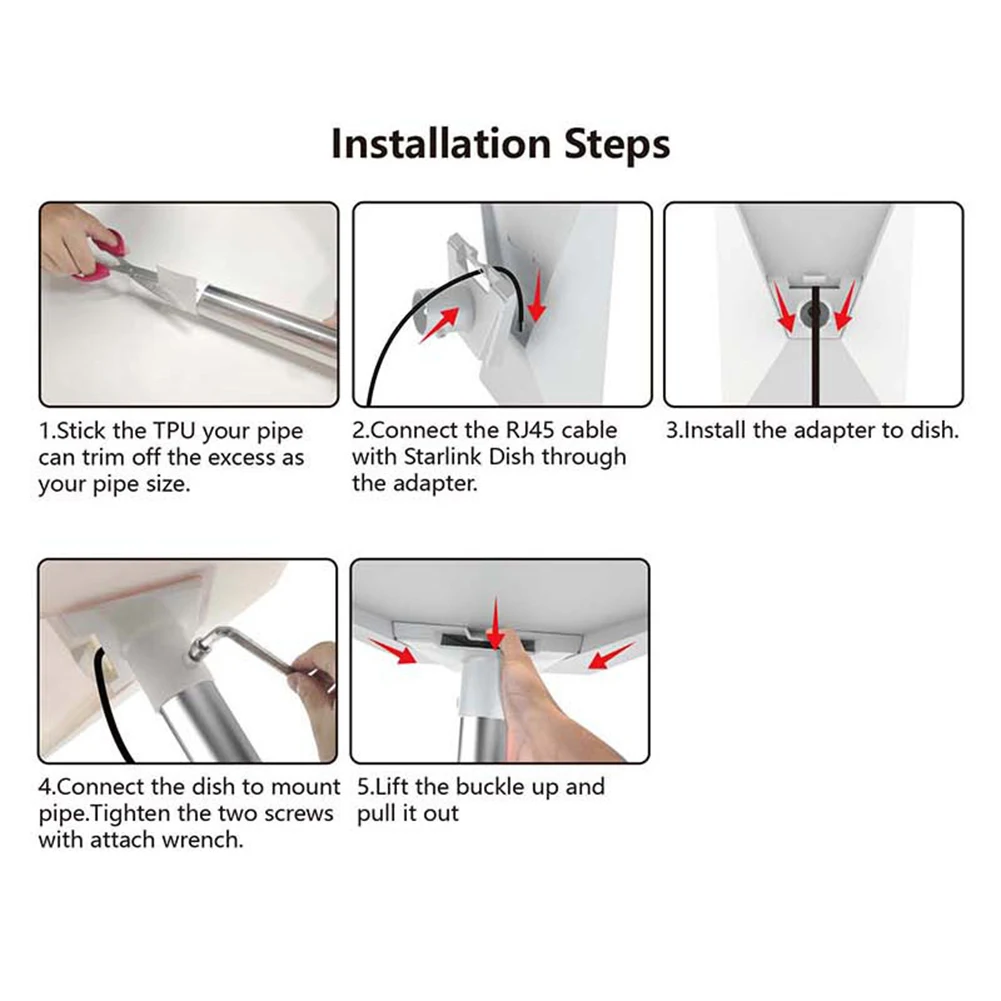 Installation Steps

1.Stick the TPU your pipe can trim off the excess as your pipe size.

2.Connect the RJ45 cable with Starlink Dish through the adapter.

3.Install the adapter to dish.

4.Connect the dish to mount pipe.Tighten the two screws with attach wrench.

5.Lift the buckle up and pull it out