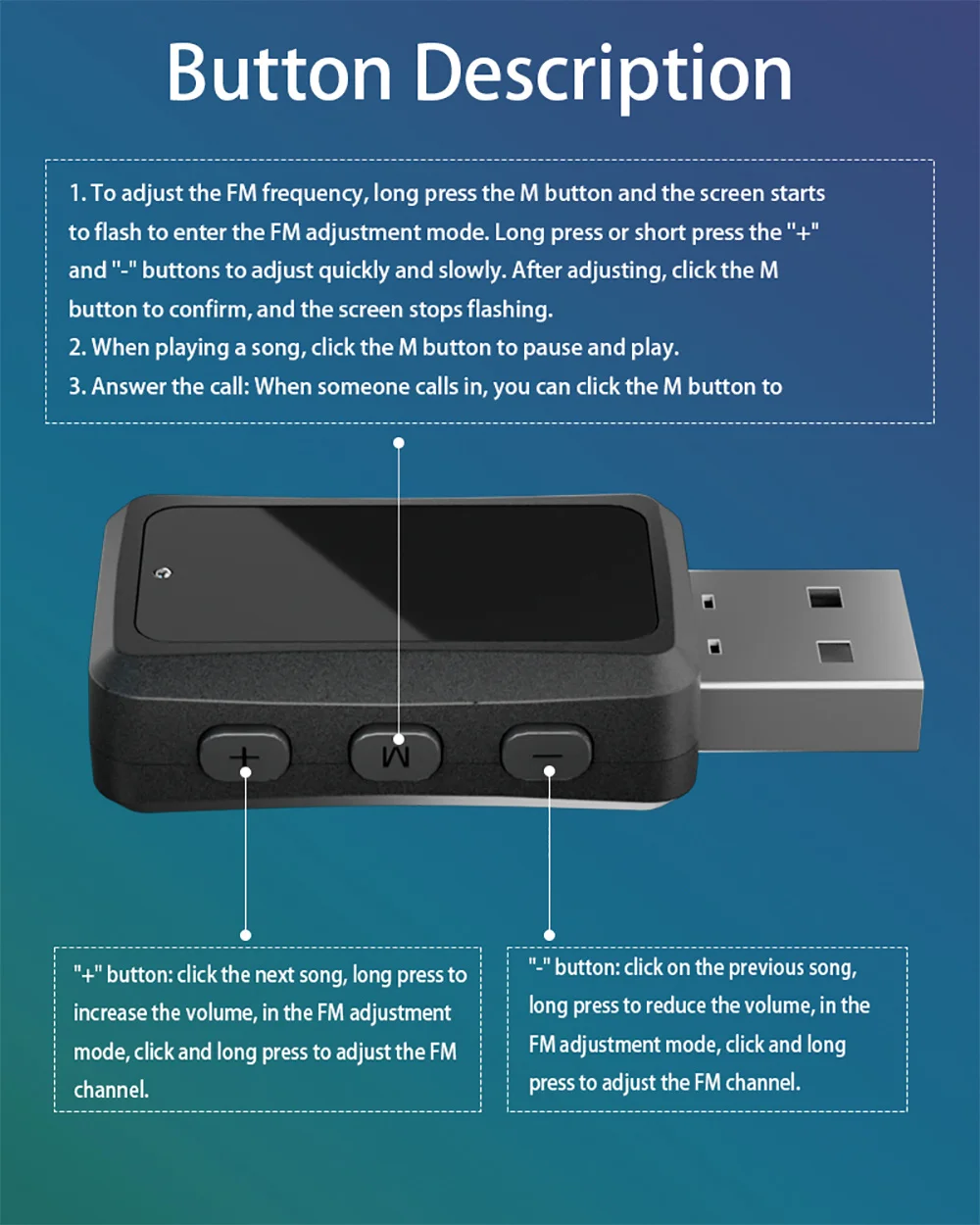 Button Description

1. To adjust the FM frequency, long press the M button and the screen starts to flash to enter the FM adjustment mode. Long press or short press the "+" and "-" buttons to adjust quickly and slowly. After adjusting, click the M button to confirm, and the screen stops flashing.
2. When playing a song, click the M button to pause and play.
3. Answer the call: When someone calls in, you can click the M button to

+

M

−

"+" button: click the next song, long press to increase the volume, in the FM adjustment mode, click and long press to adjust the FM channel.

"-" button: click on the previous song, long press to reduce the volume, in the FM adjustment mode, click and long press to adjust the FM channel.