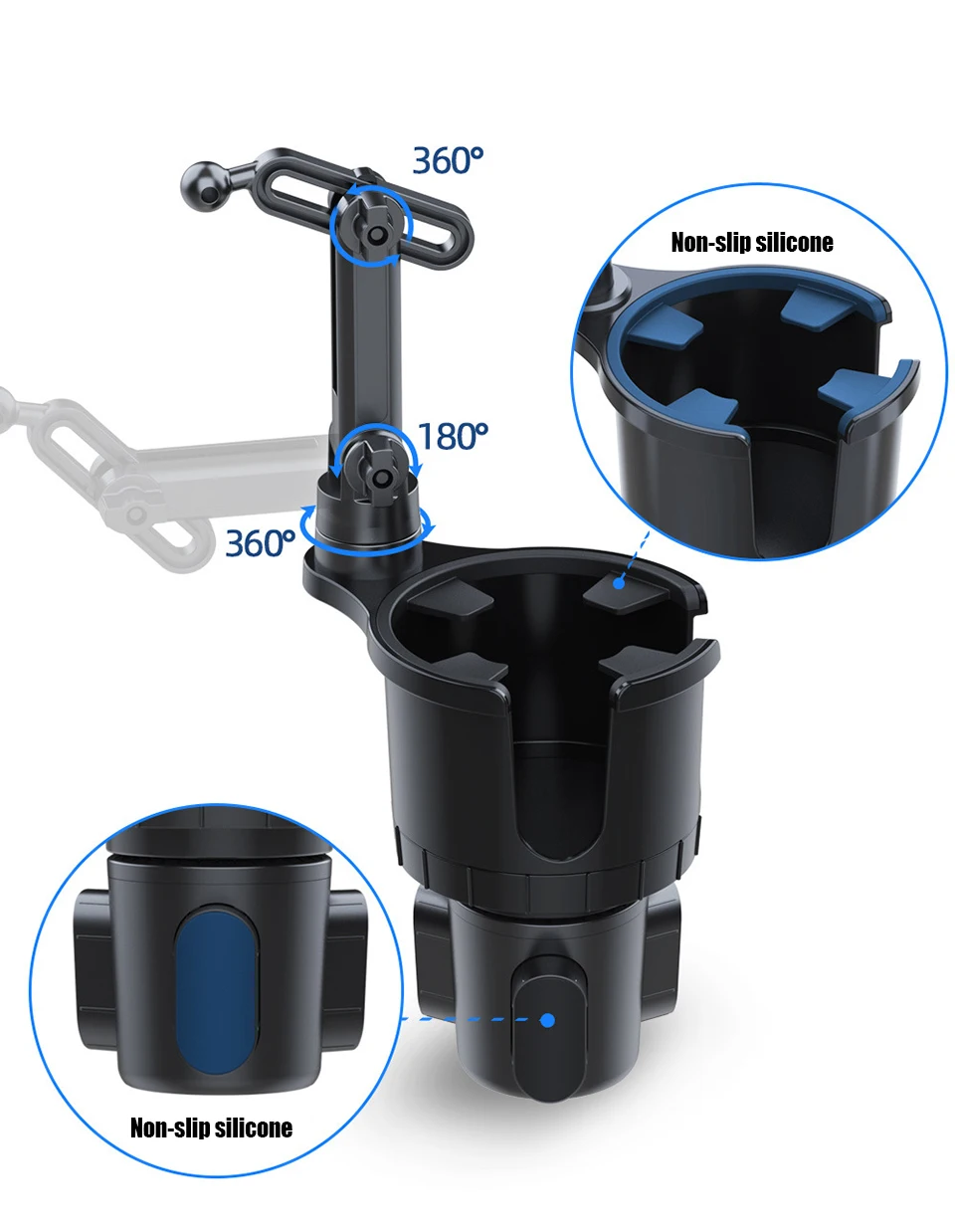 360°

Non-slip silicone

180°

360°

Non-slip silicone