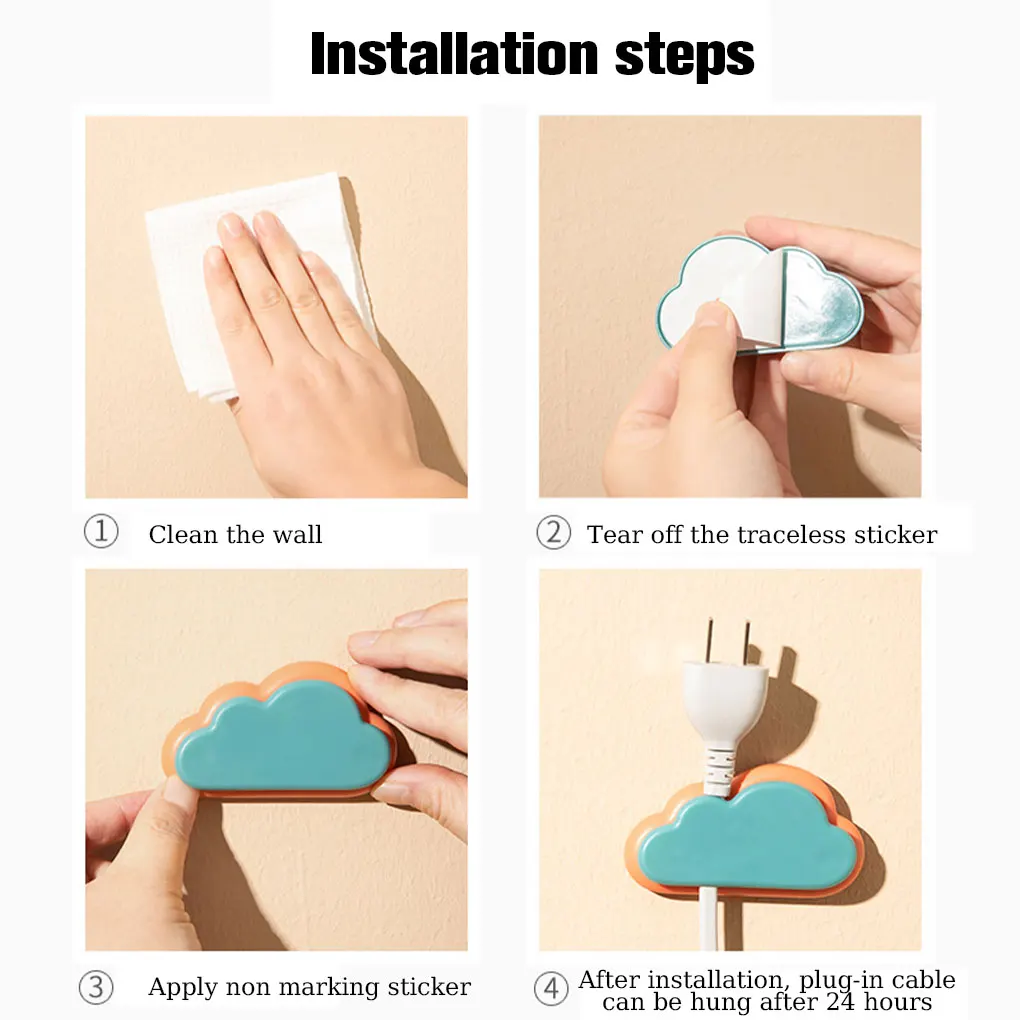 Installation steps

① Clean the wall

② Tear off the traceless sticker

③ Apply non marking sticker

④ After installation, plug-in cable can be hung after 24 hours