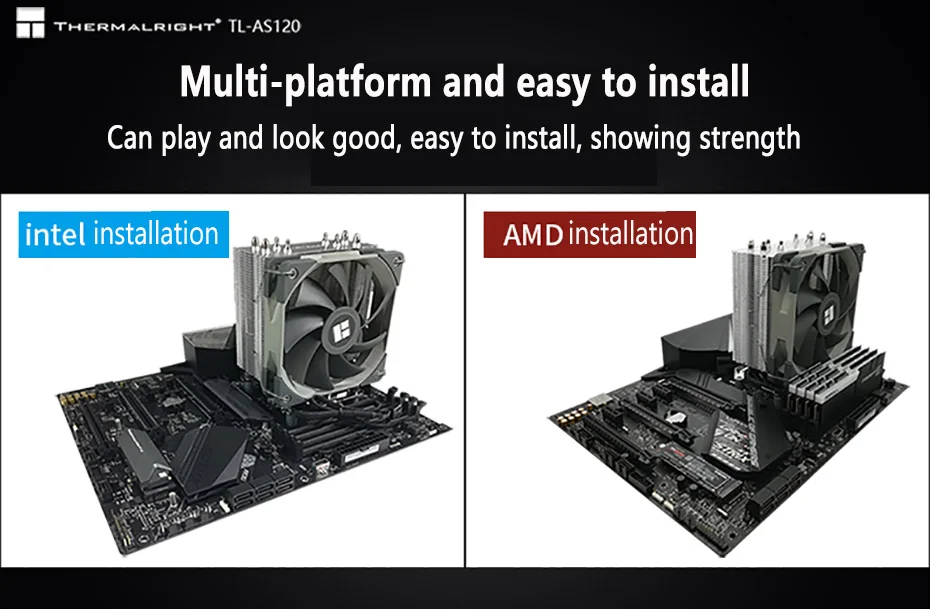 THERMALRIGHT® TL-AS120

Multi-platform and easy to install

Can play and look good, easy to install, showing strength

intel installation

AMD installation