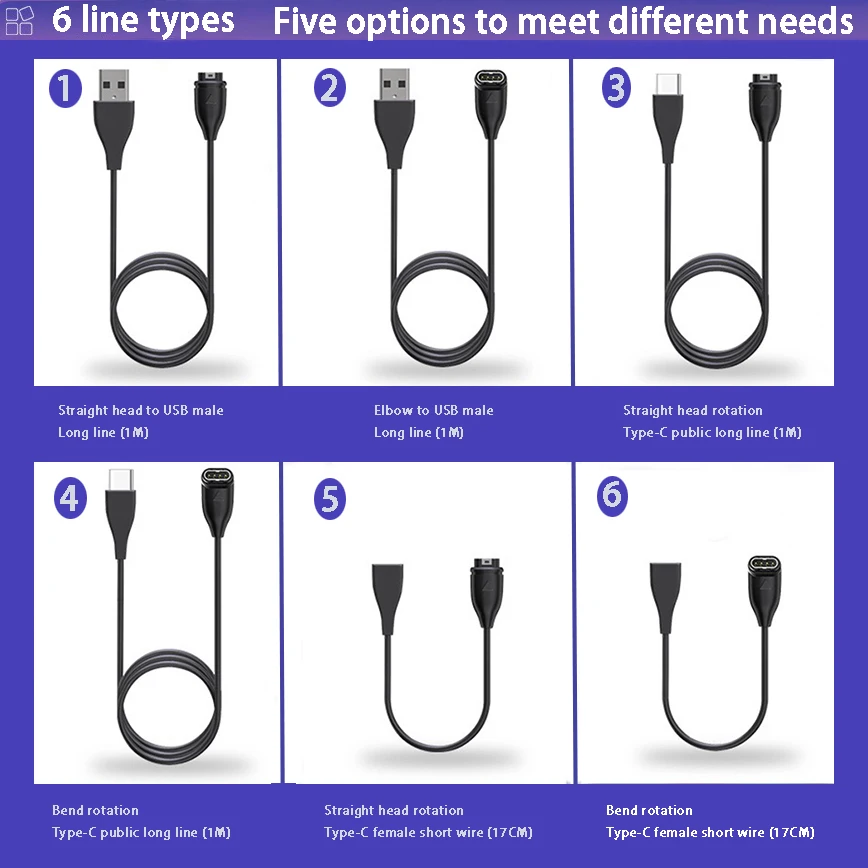 6 line types Five options to meet different needs

1

Straight head to USB male
Long line (1M)

2

Elbow to USB male
Long line (1M)

3

Straight head rotation
Type-C public long line (1M)

4

Bend rotation
Type-C public long line (1M)

5

Straight head rotation
Type-C female short wire (17CM)

6

Bend rotation
Type-C female short wire (17CM)