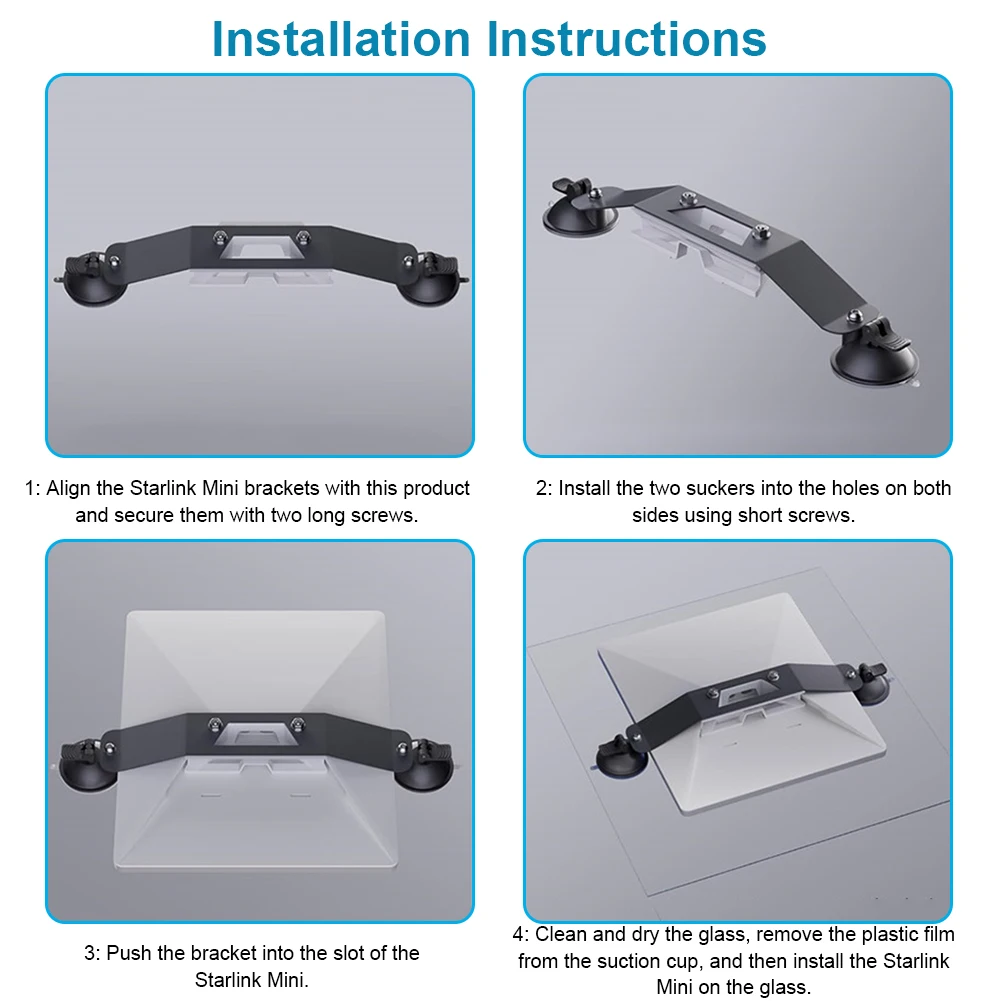 Installation Instructions

1: Align the Starlink Mini brackets with this product and secure them with two long screws.

2: Install the two suckers into the holes on both sides using short screws.

3: Push the bracket into the slot of the Starlink Mini.

4: Clean and dry the glass, remove the plastic film from the suction cup, and then install the Starlink Mini on the glass.