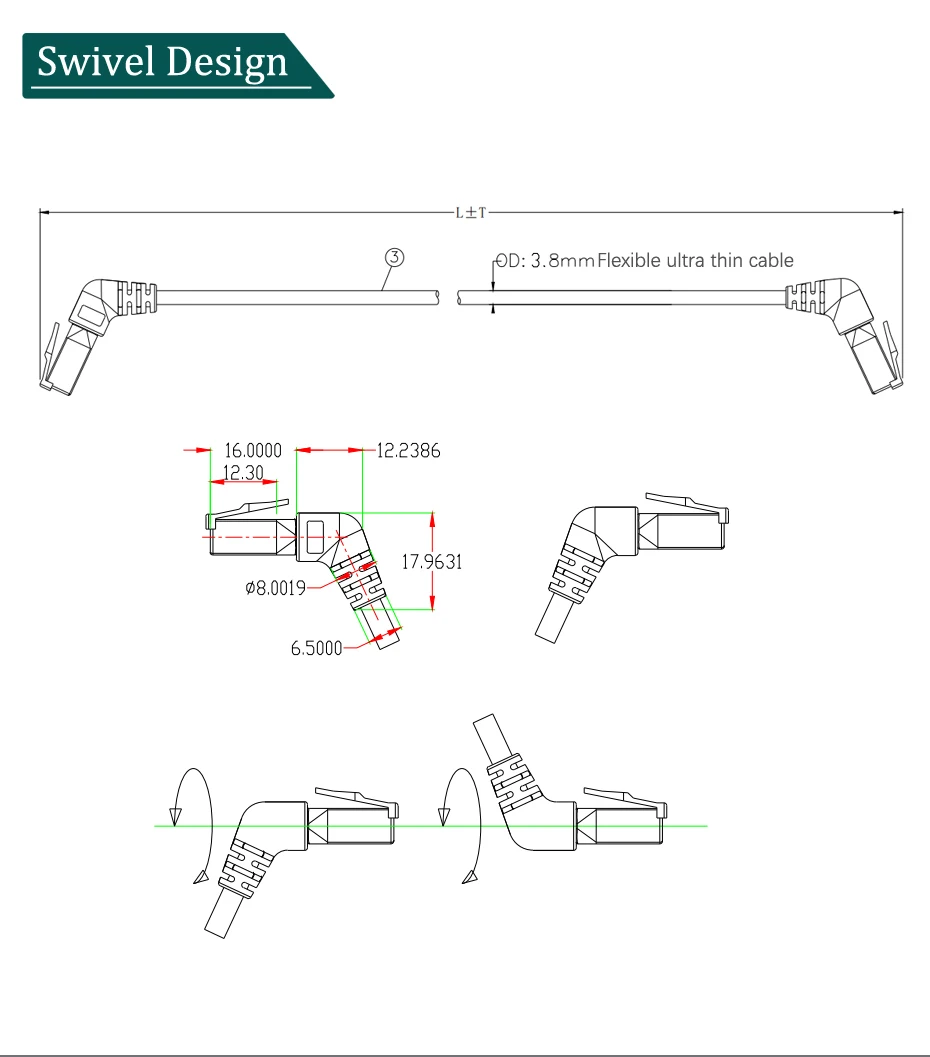 Swivel Design

L±T

③

OD: 3.8mm Flexible ultra thin cable

16.0000

12.2386

12.30

17.9631

ø8.0019

6.5000